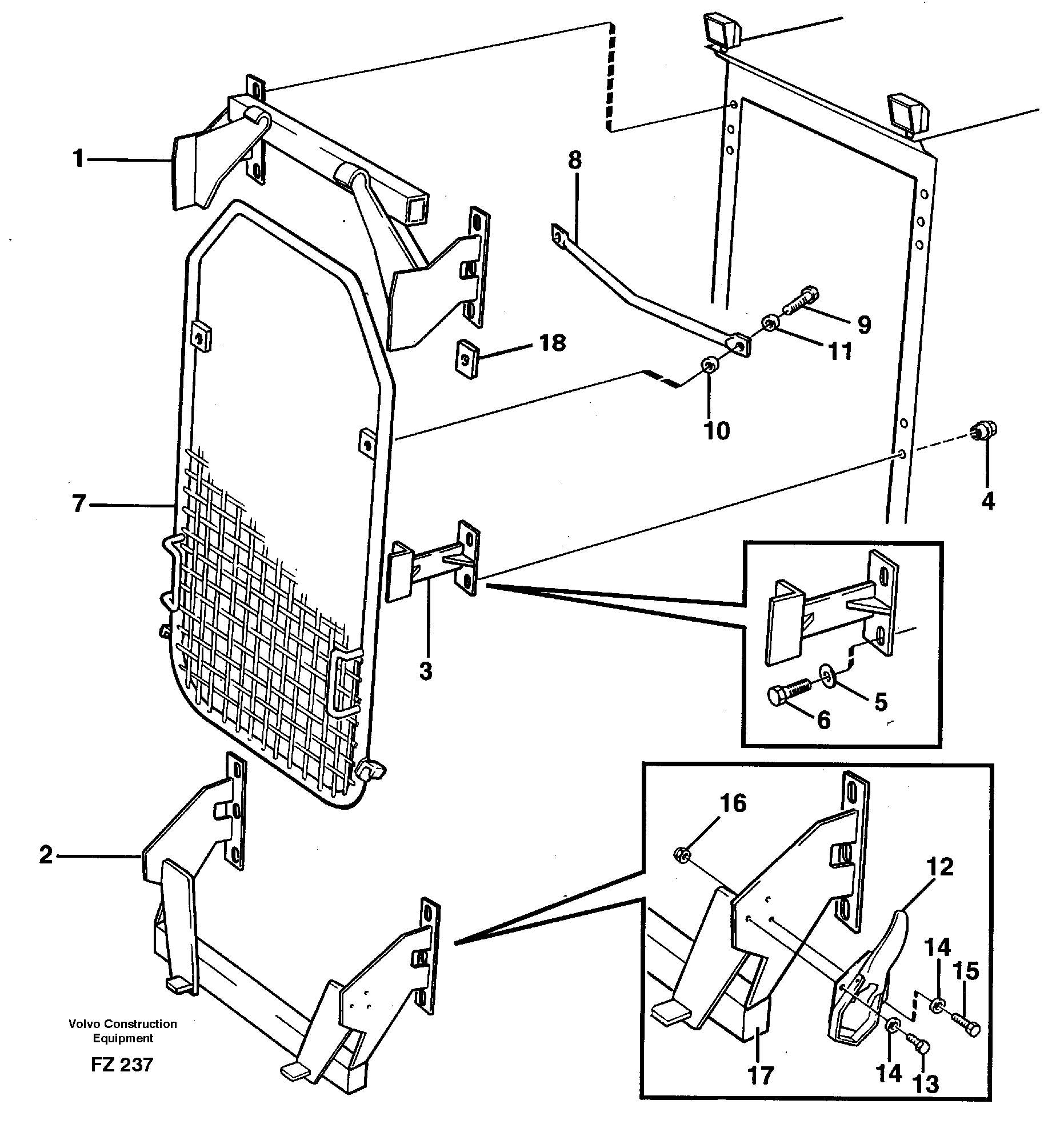 1
8
9
11
18
10
4
7
3
5
6
16
12
2
14
15
17
14
13
Volvo Construction Equipment
FZ 237