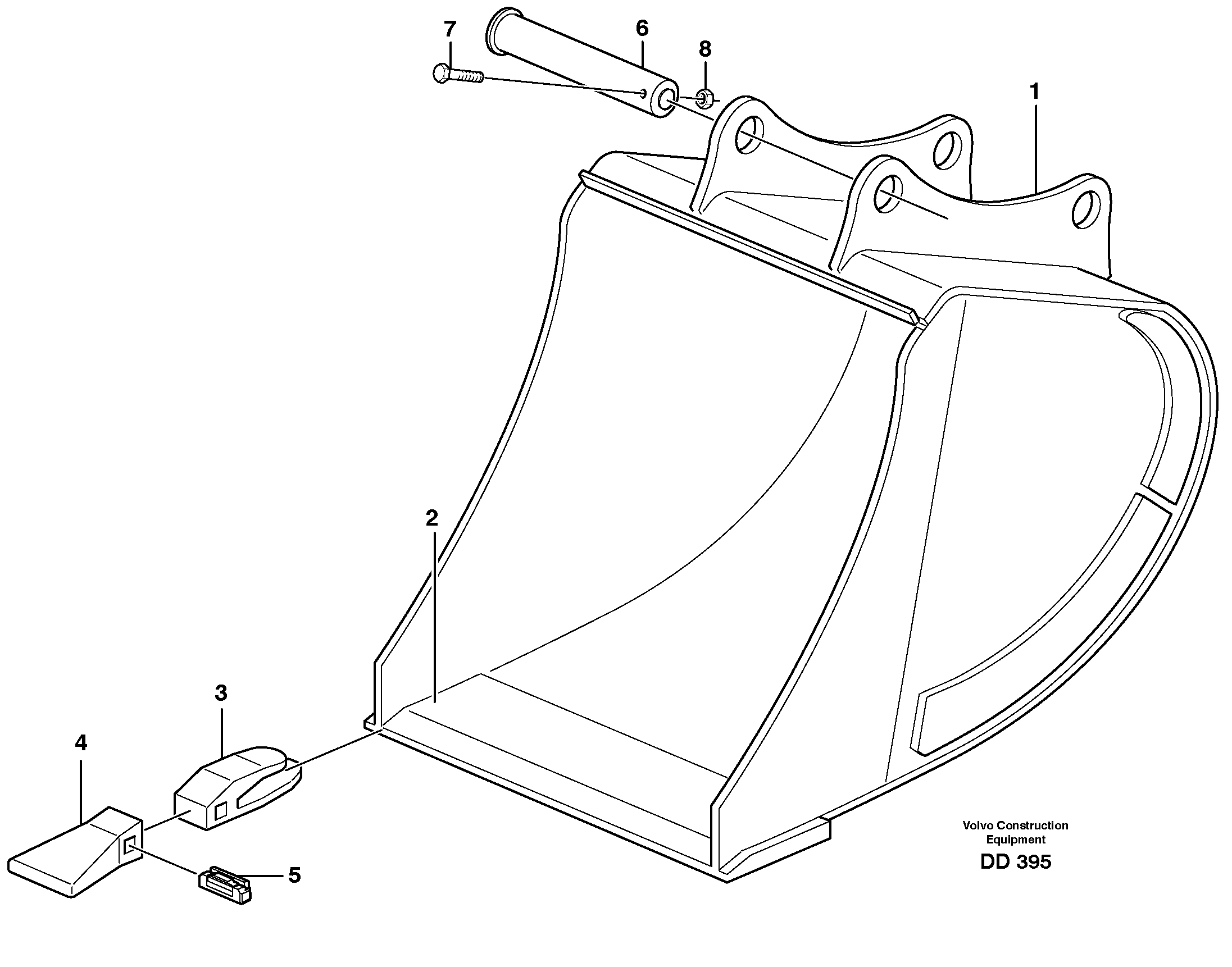 7
6
8
1
2
3
4
5
Volvo Construction Equipment
DD 395