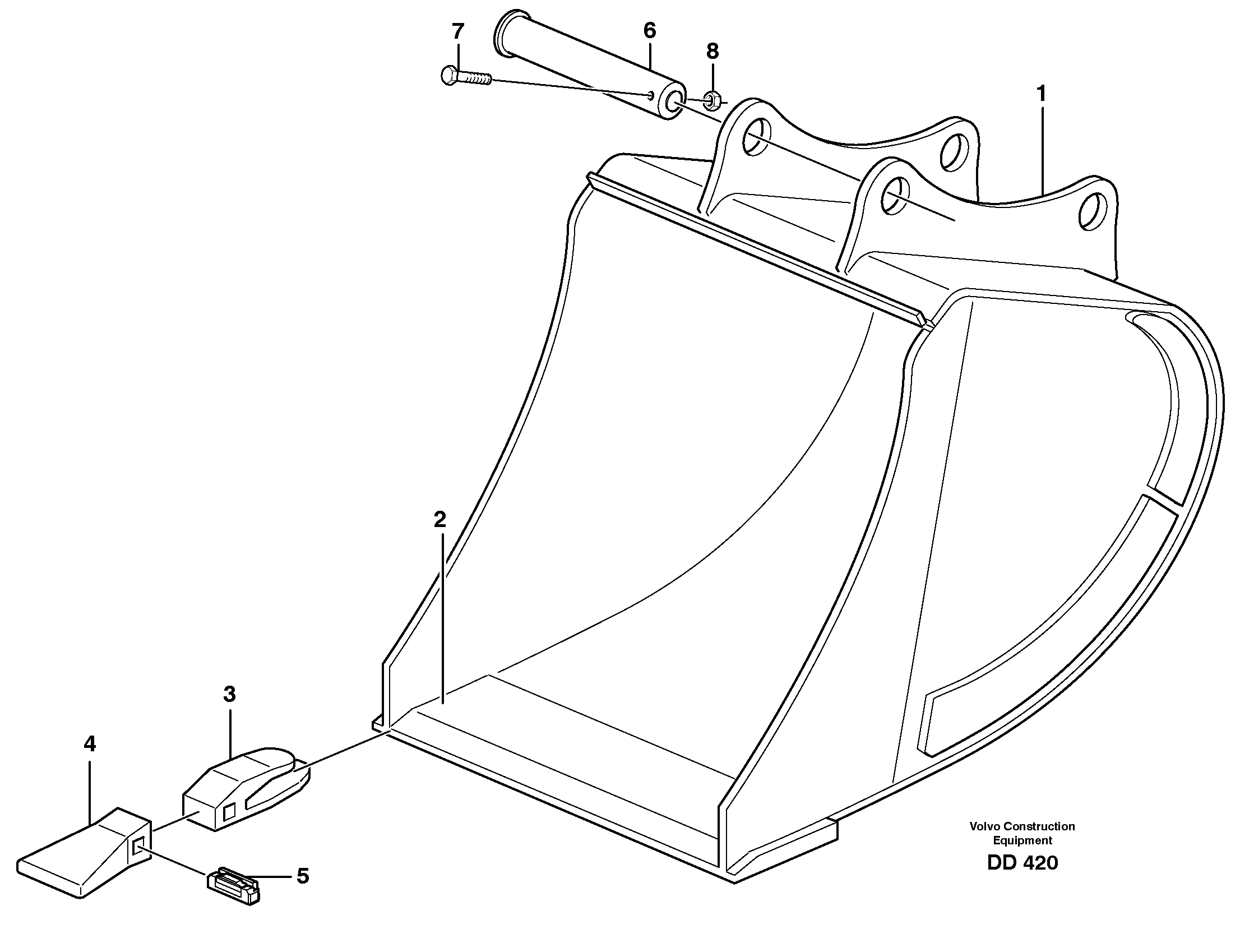 7
6
8
1
2
3
4
5

Volvo Construction Equipment
DD 420