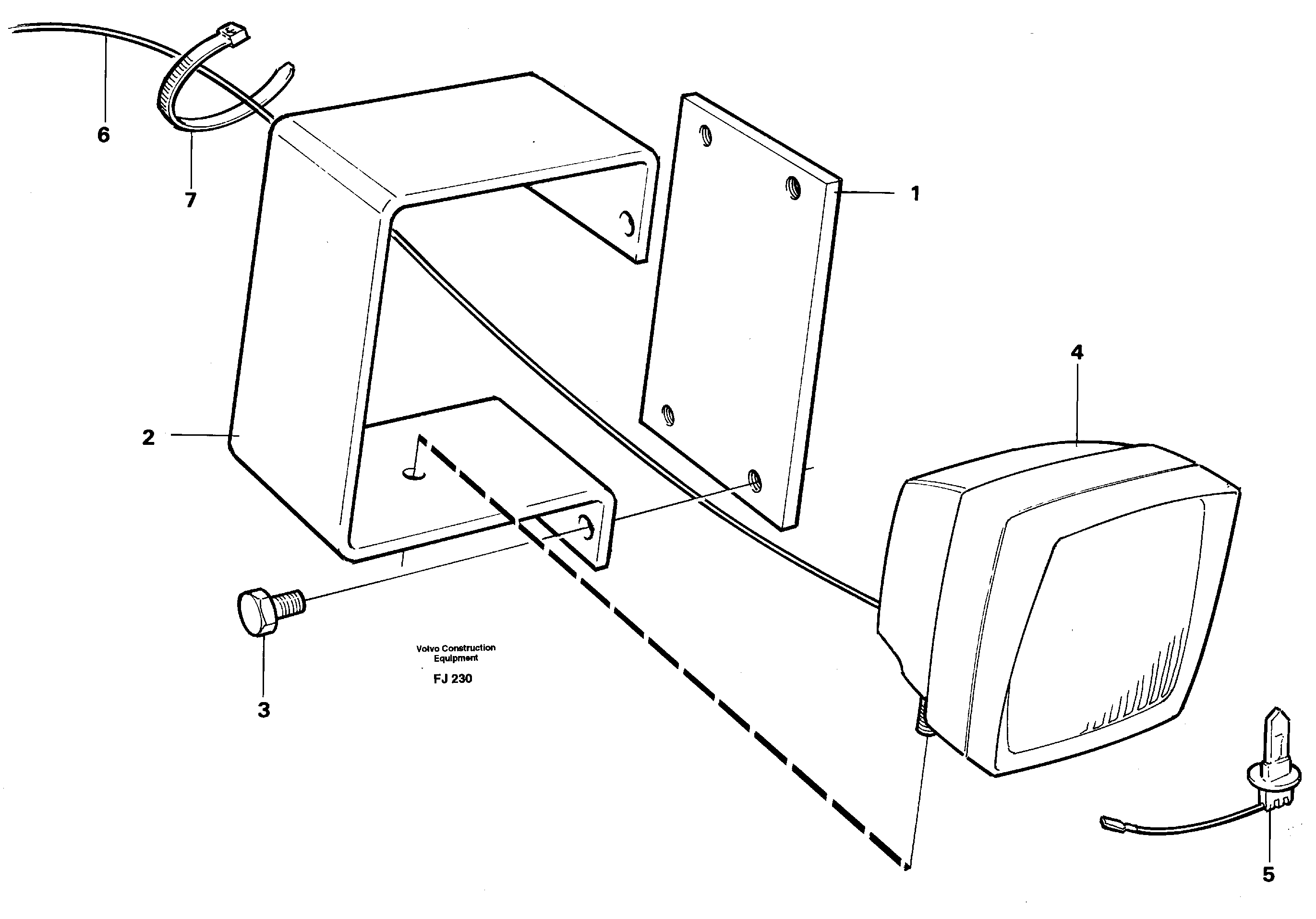 6

7

1

4

2

3

Volvo Construction Equipment

FJ 230

5