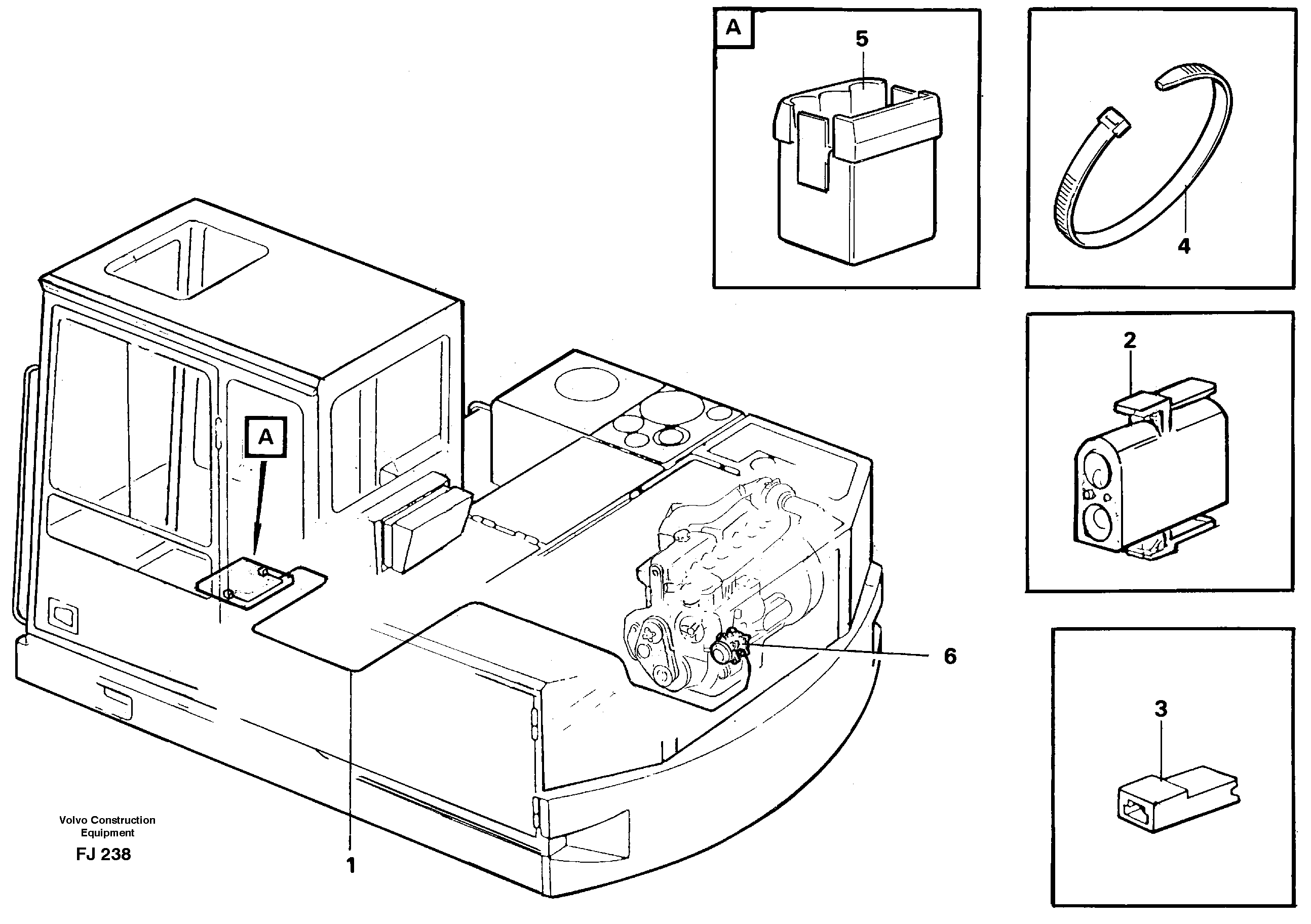 A
5

4

2

A

6

3

Volvo Construction Equipment
FJ 238

1