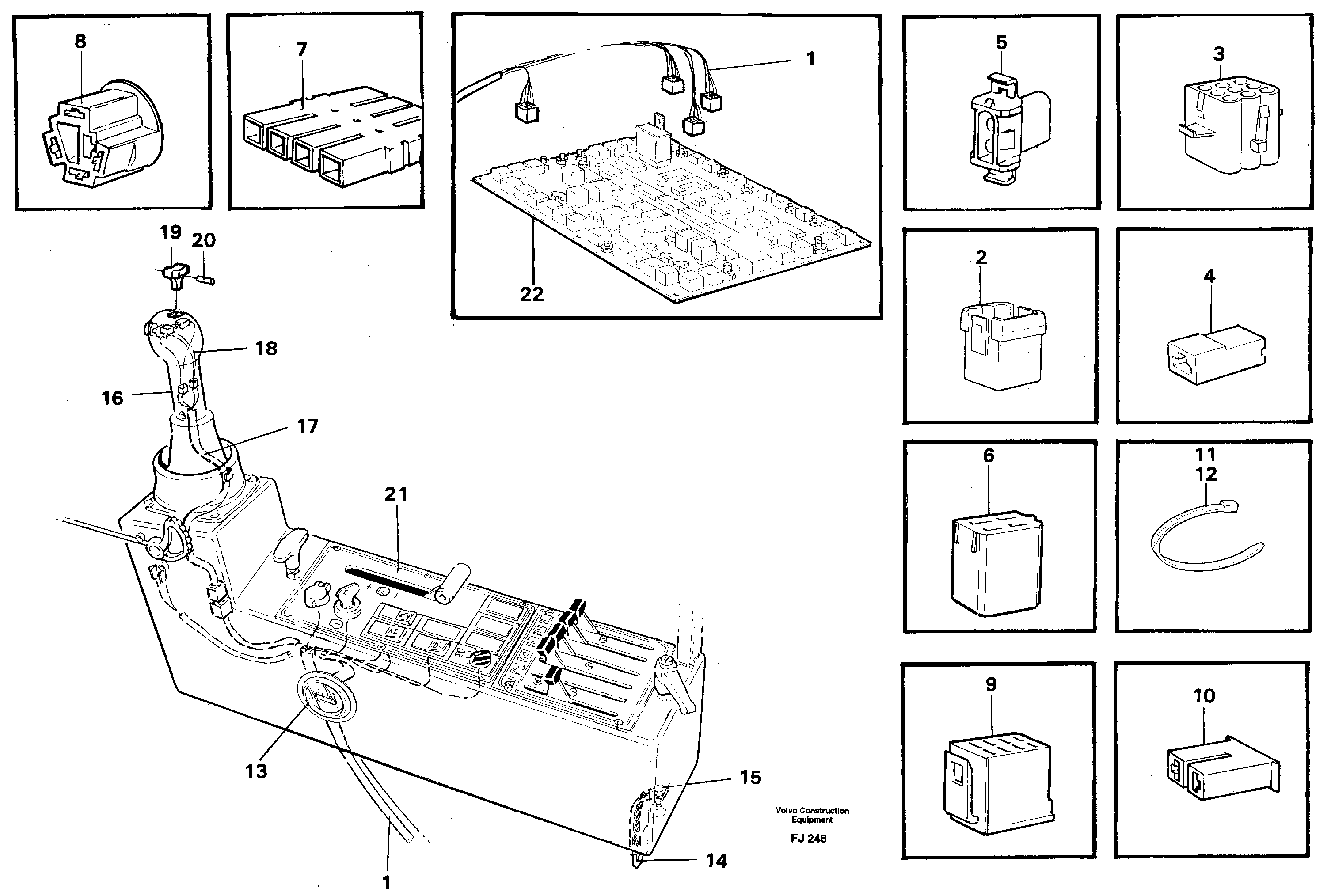 8

7

1

22

5

3

2

4

6

11
12

9

10

19 20

18

16

17

21

13

15

14

1

Volvo Construction Equipment

FJ 248