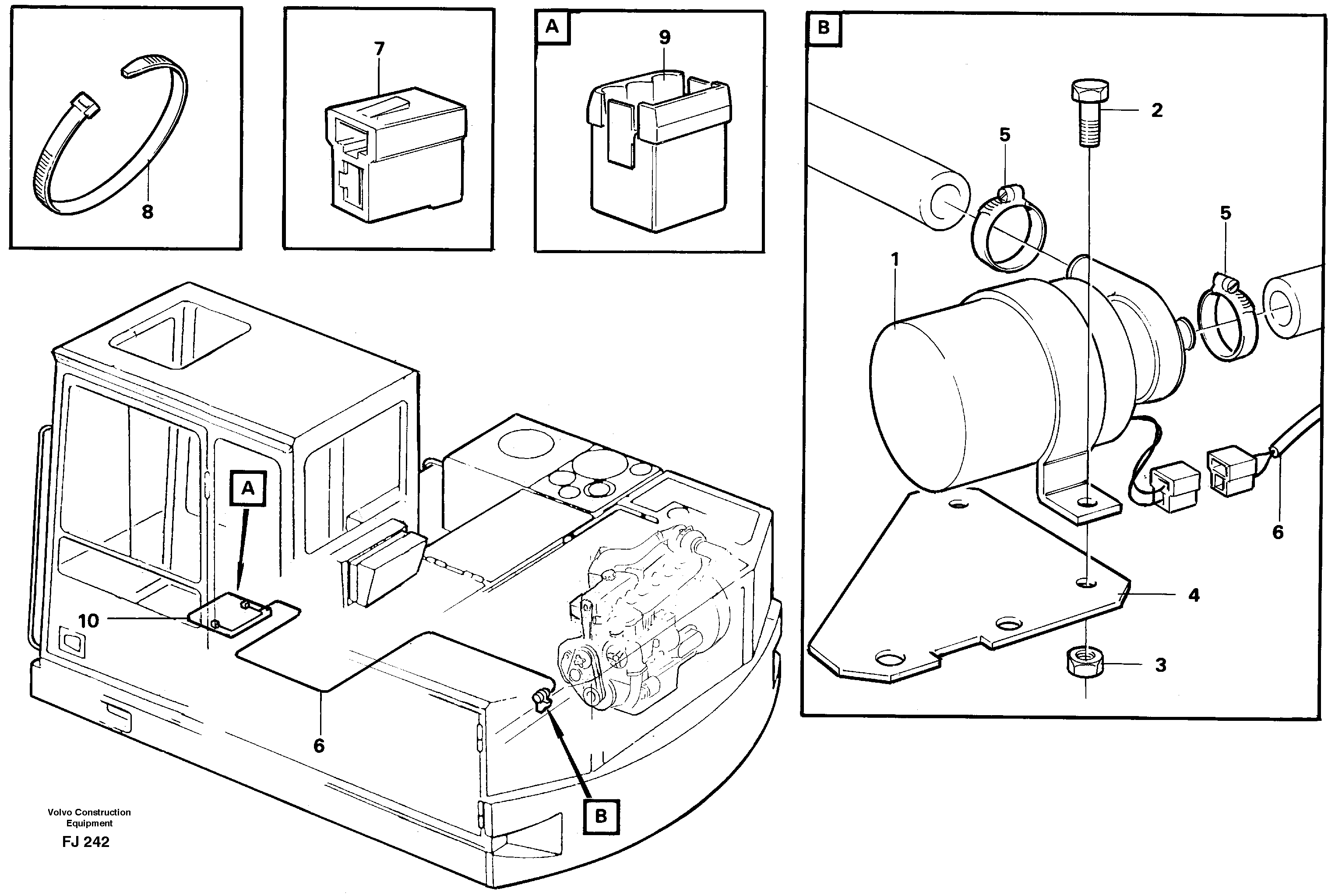 8

7

A
9

B
2
5
5
1
6
4
3

A
10
6
B

Volvo Construction Equipment
FJ 242