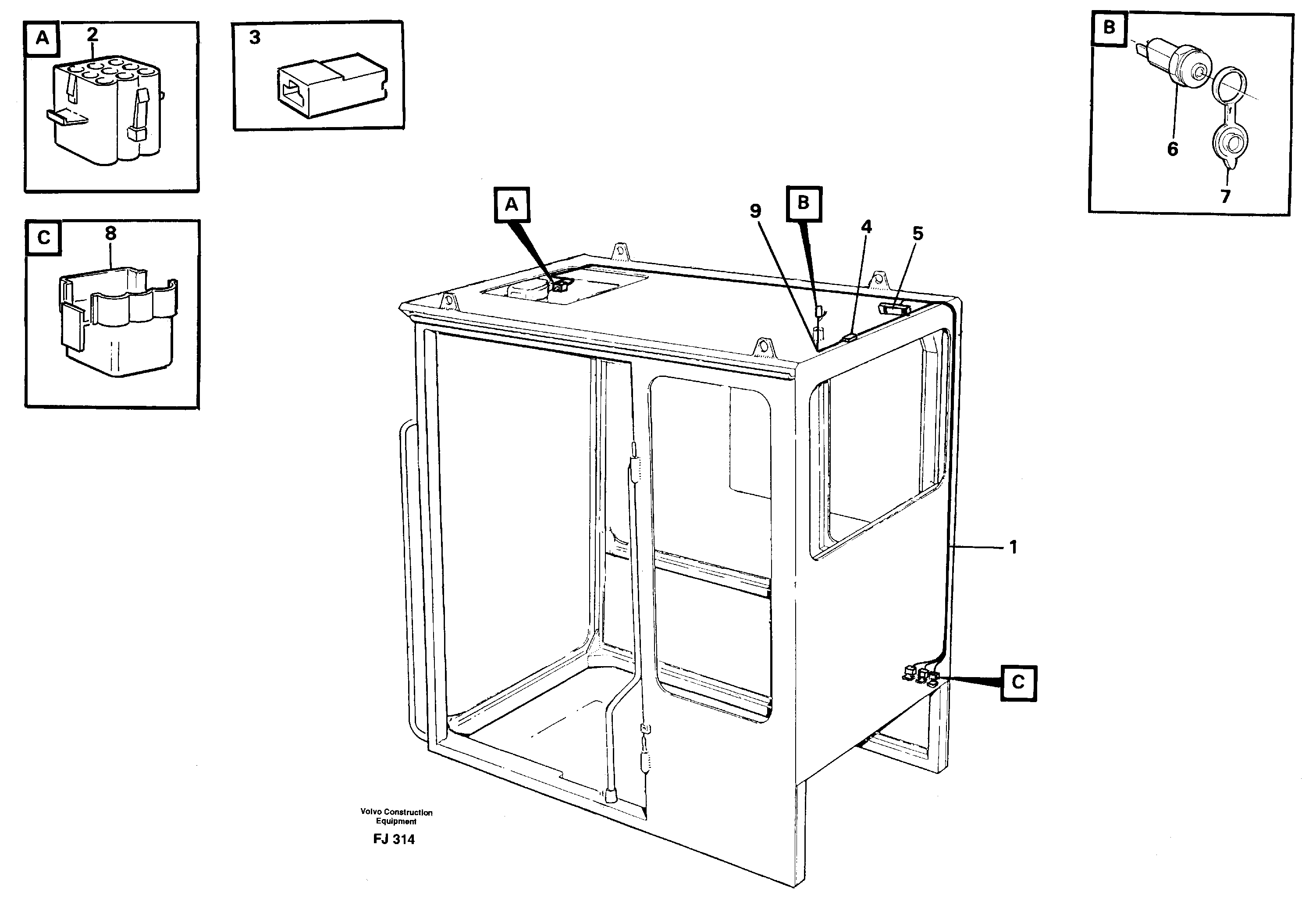 A
2

3

B
6
7

C
8

A
9
B
4
5

1

C

Volvo Construction Equipment
FJ 314