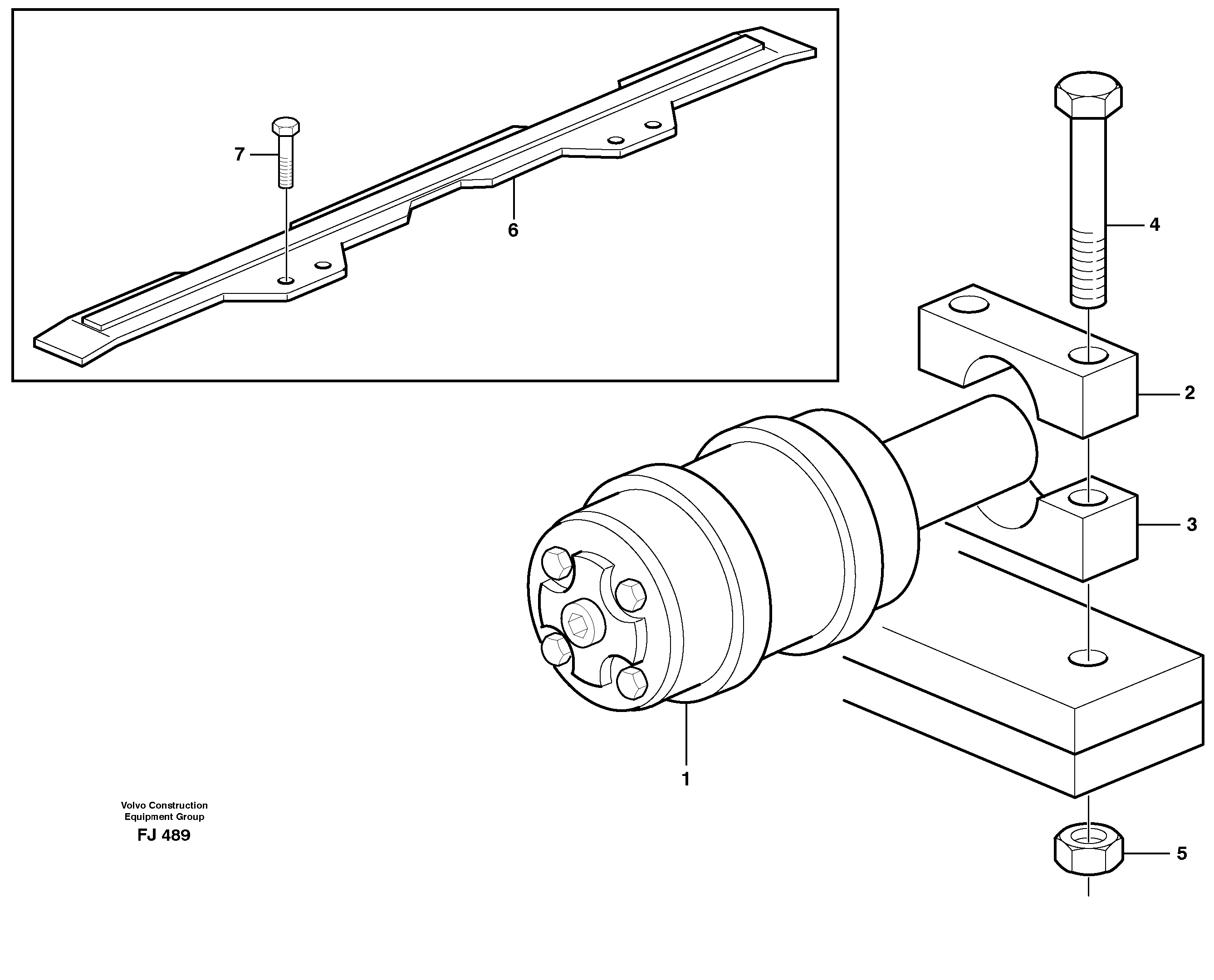 7

6

4

2

3

1

5

Volvo Construction
Equipment Group

FJ 489