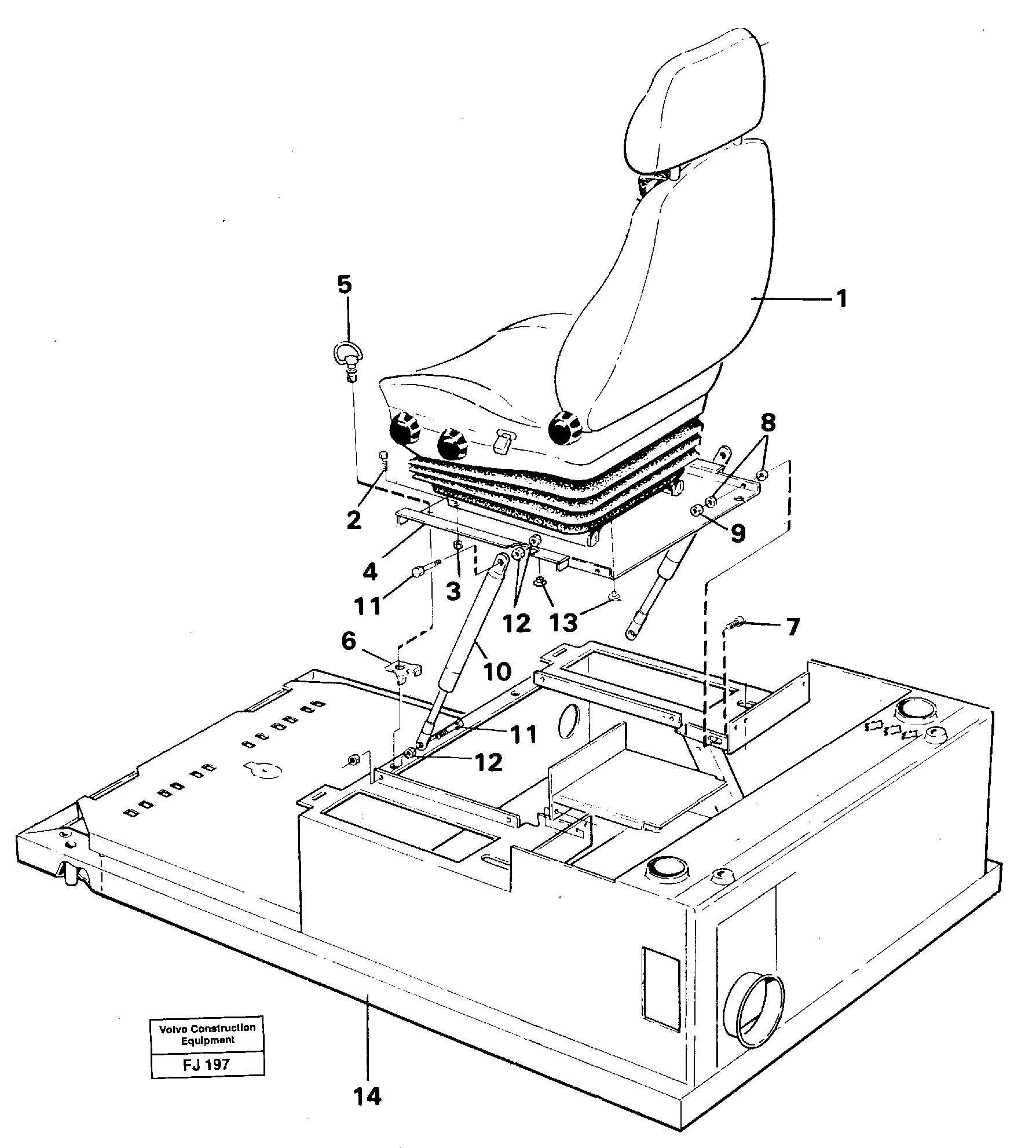 5
1
8
2
9
4
3
11
12
13
7
6
10
11
12
Volvo Construction Equipment
FJ 197
14