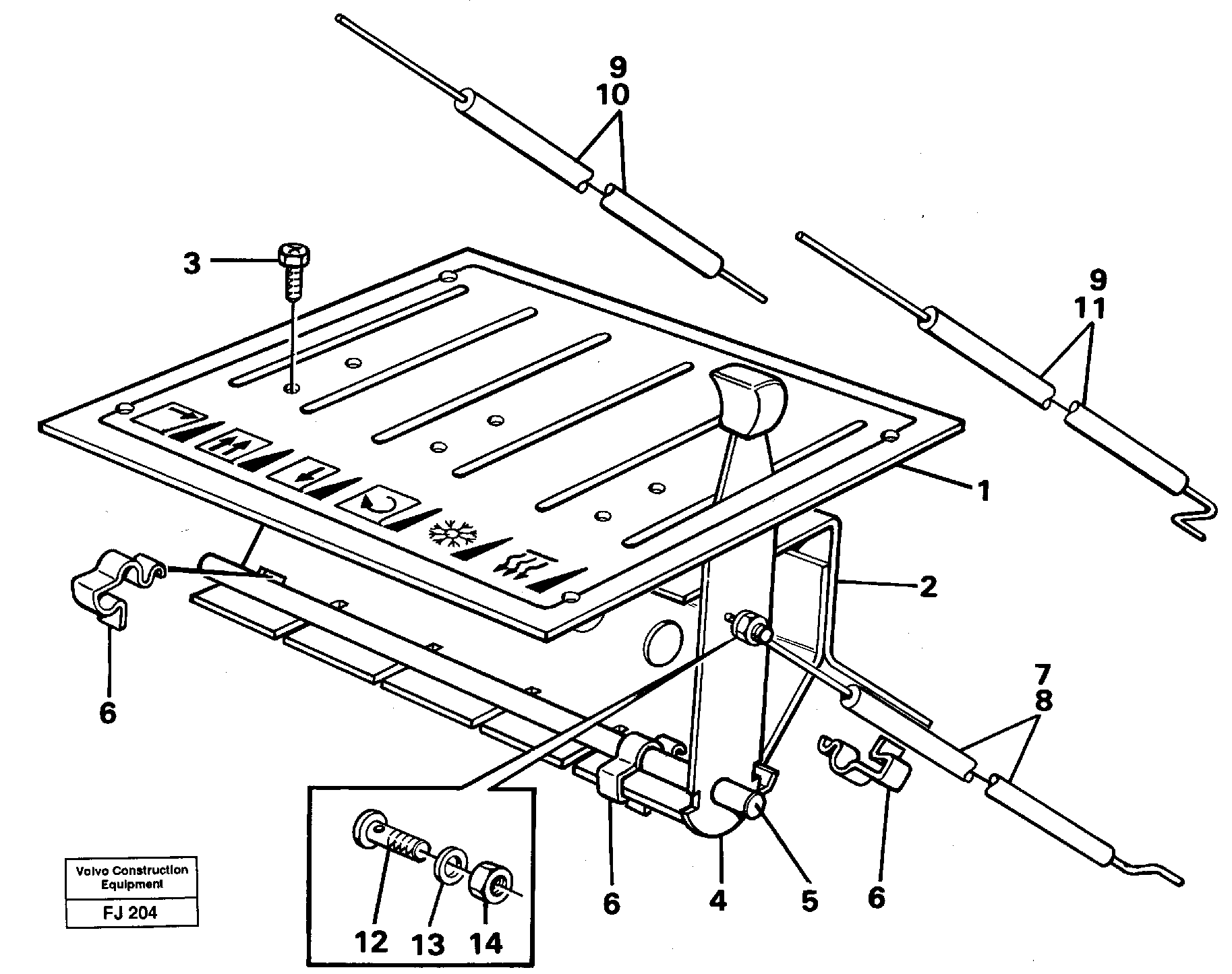 9
10

3

9
11

1

2

6

7
8

6
4
5
6

12
13
14

Volvo Construction Equipment

FJ 204