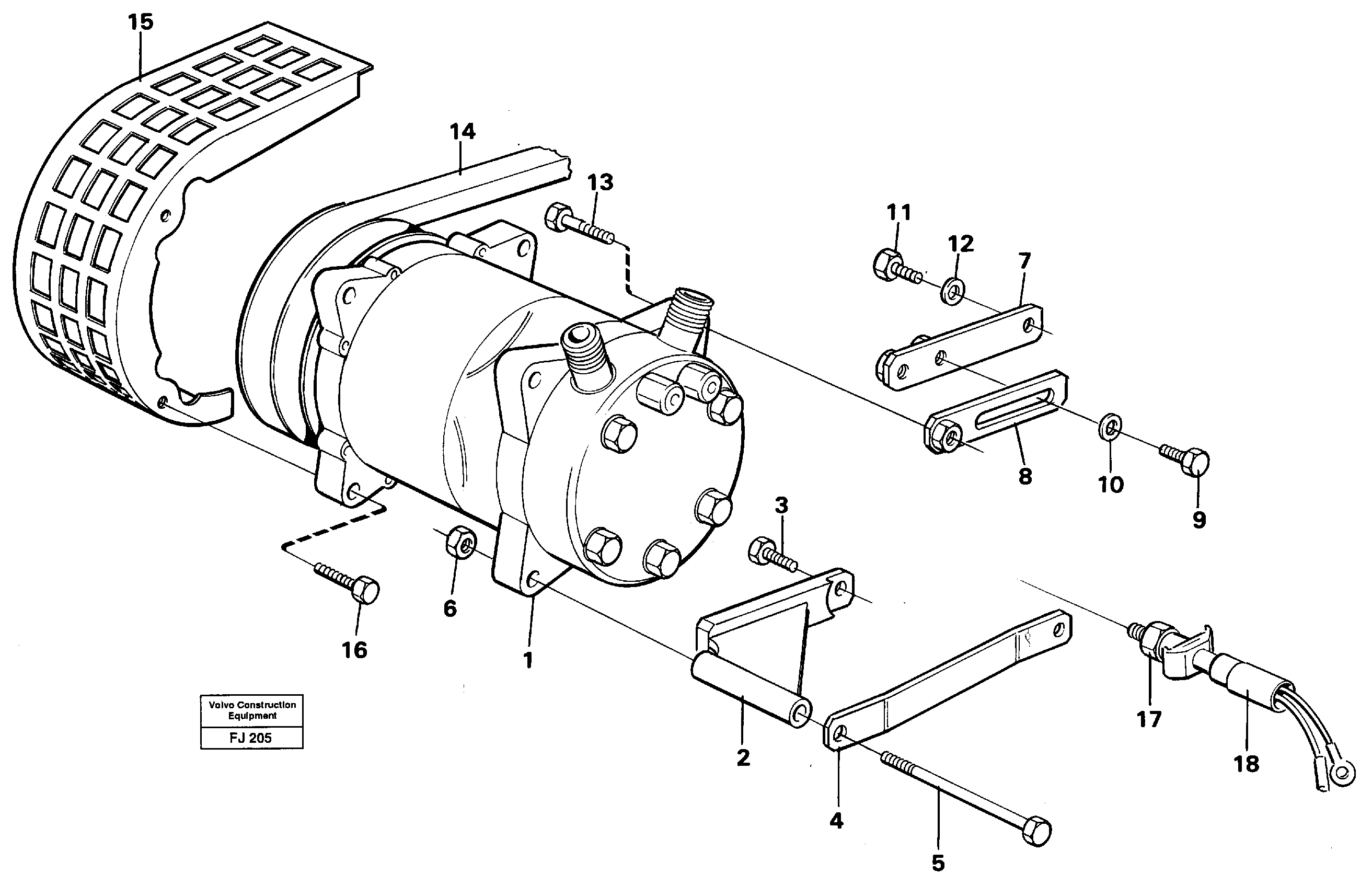 15

14

13

11

12

7

8

10

9

3

6

16

1

2

4

5

17

18

Volvo Construction Equipment

FJ 205