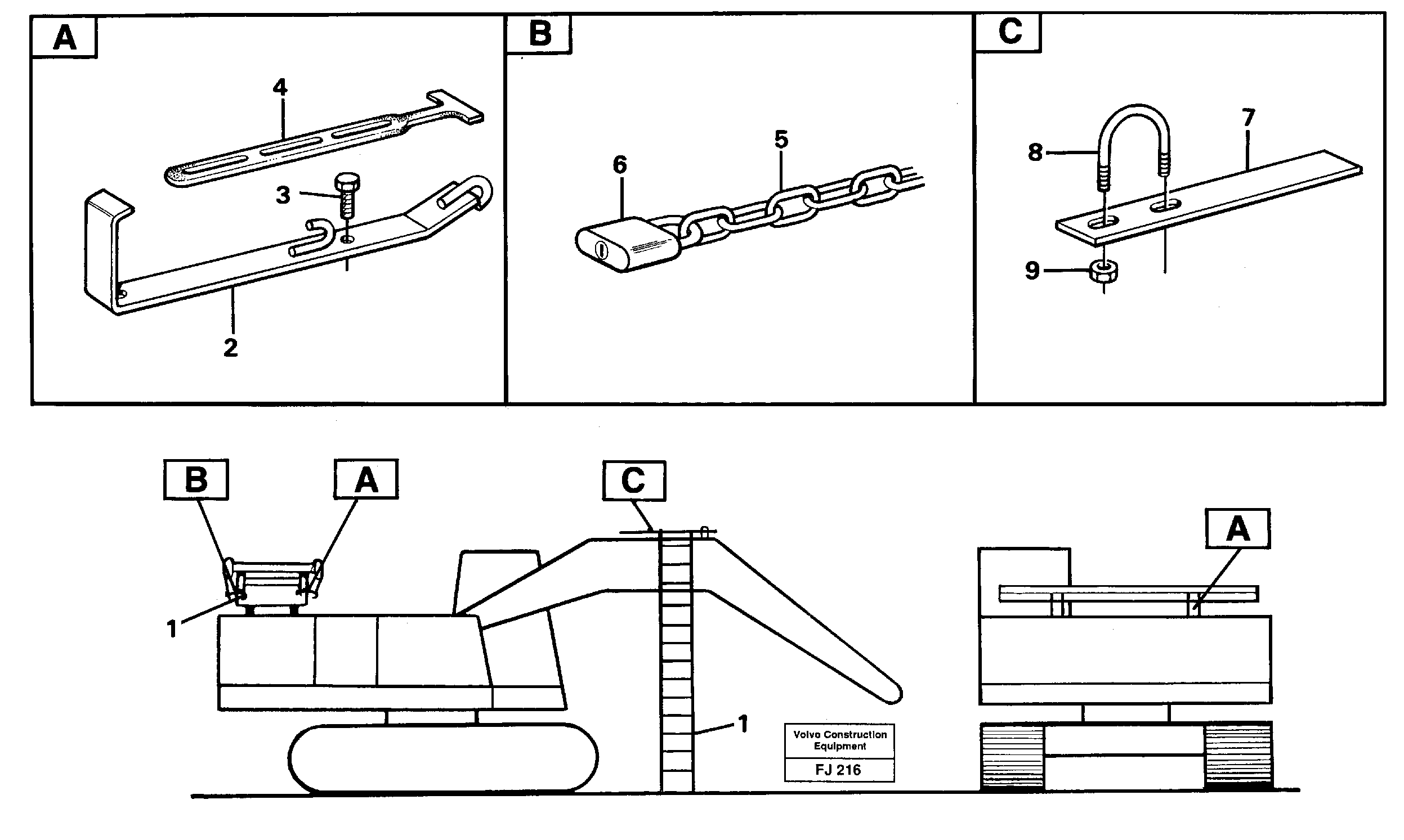 A

4

3

2

B

6

5

C

8

7

9

B

A

C

A

1

1

Volvo Construction Equipment

FJ 216