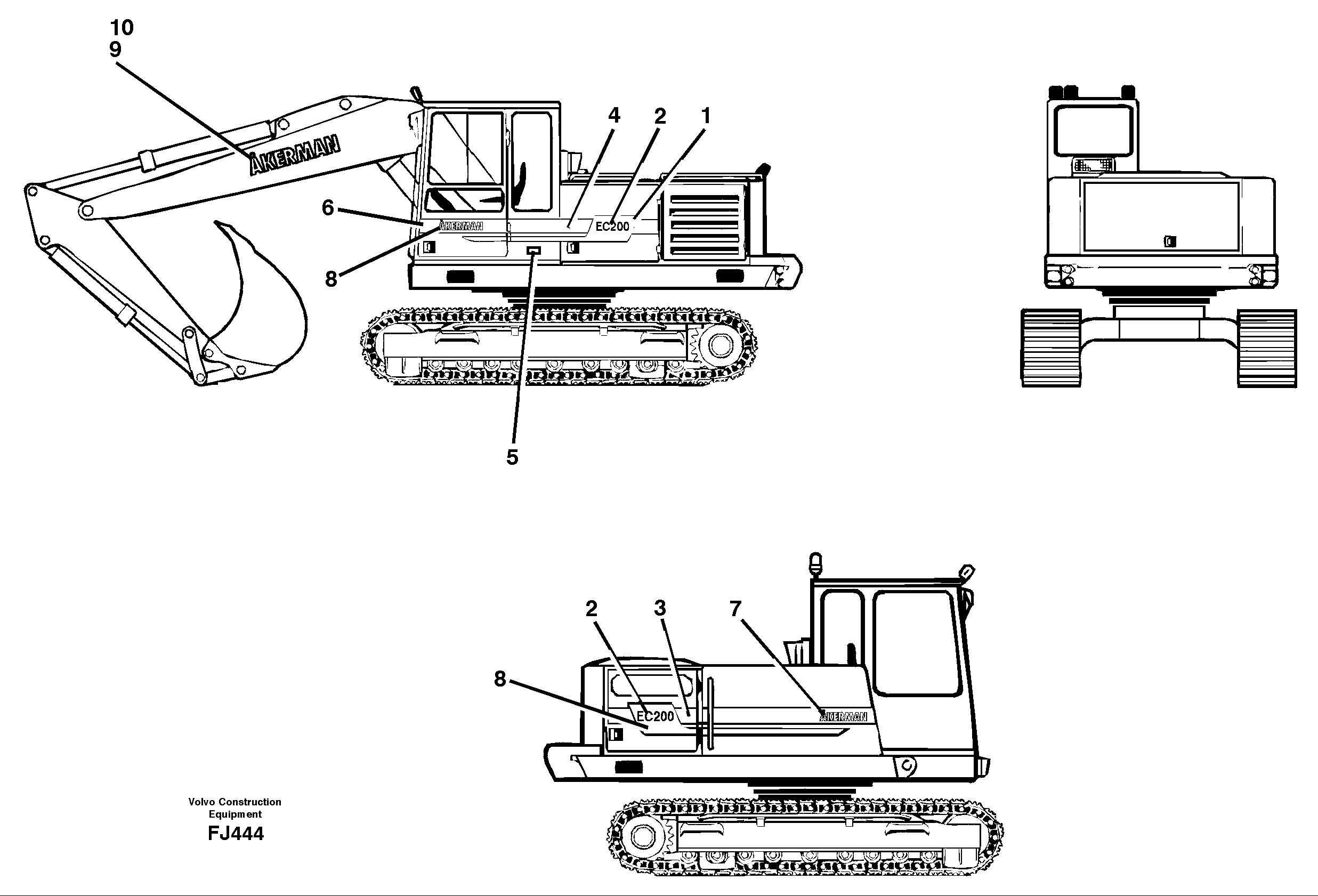 10
9
ÅKERMAN
4
2
1
6
ÅKERMAN
EC200
8
5
2
3
7
8
EC200
ÅKERMAN
Volvo Construction Equipment
FJ444