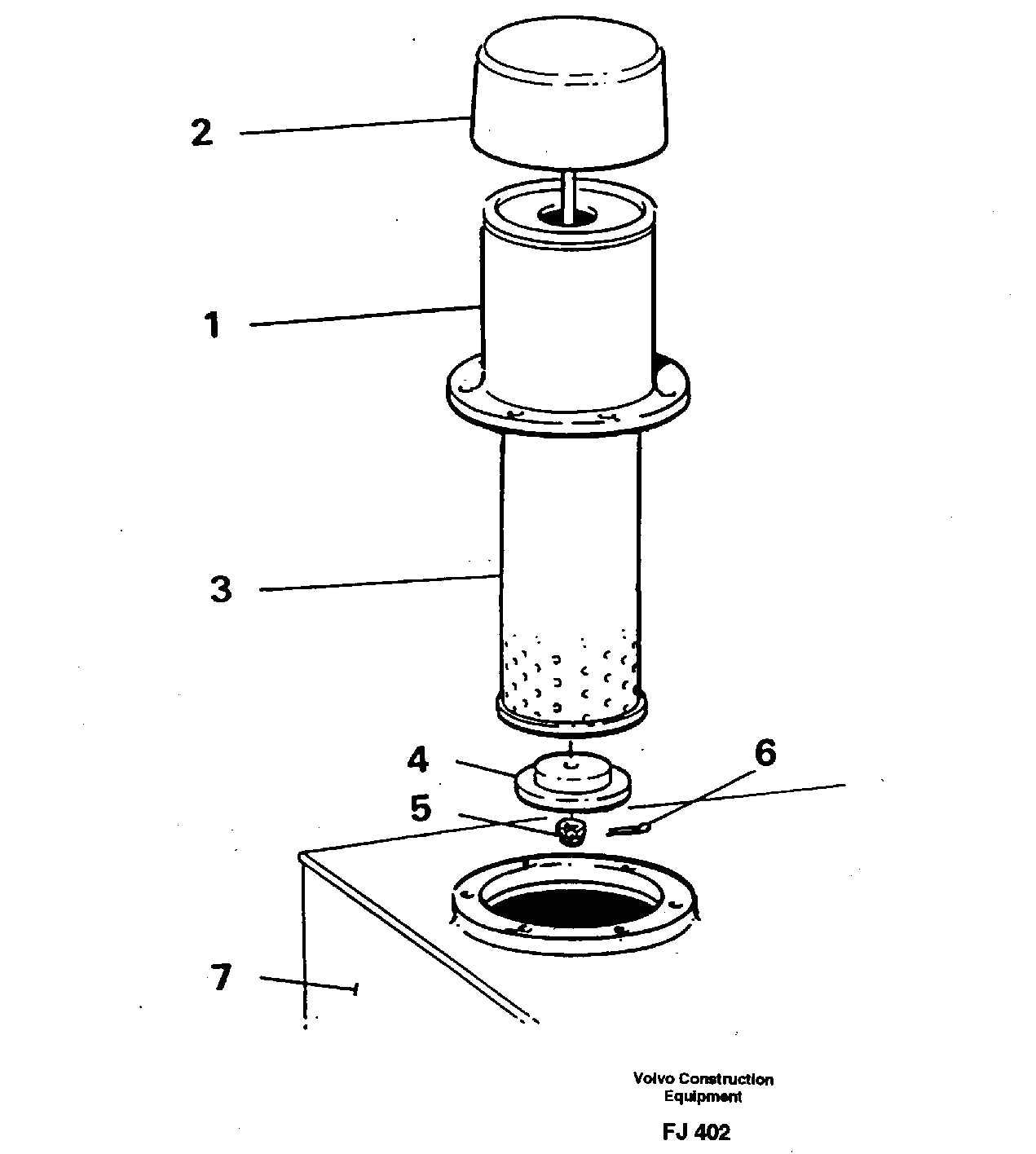 2

1

3

4

6

5

7

Volvo Construction Equipment

FJ 402