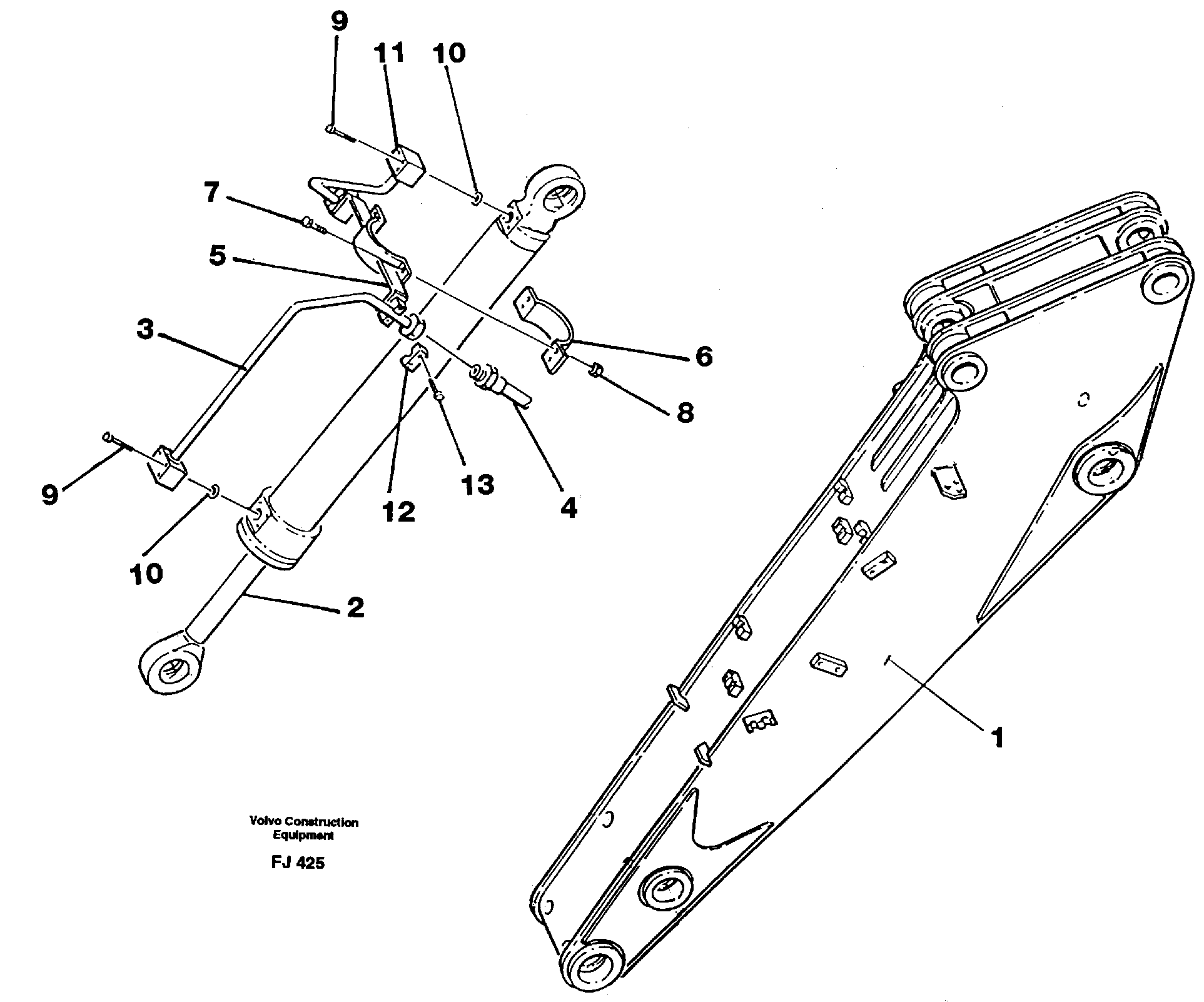 9
11
10
7
5
3
6
8
9
12
13
4
10
2
1
Volvo Construction Equipment
FJ 425