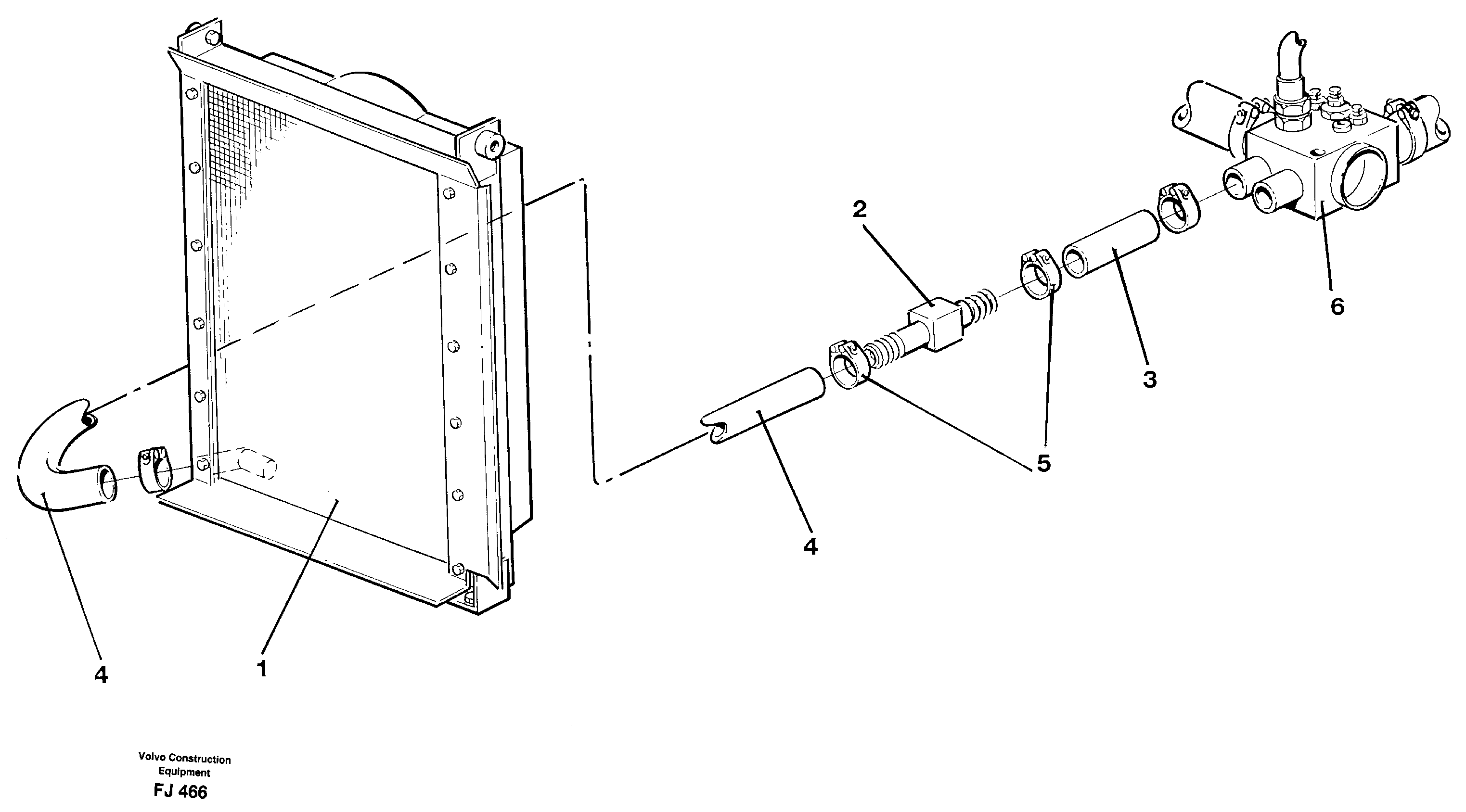 2

6

3

5

4

4

1

Volvo Construction Equipment

FJ 466