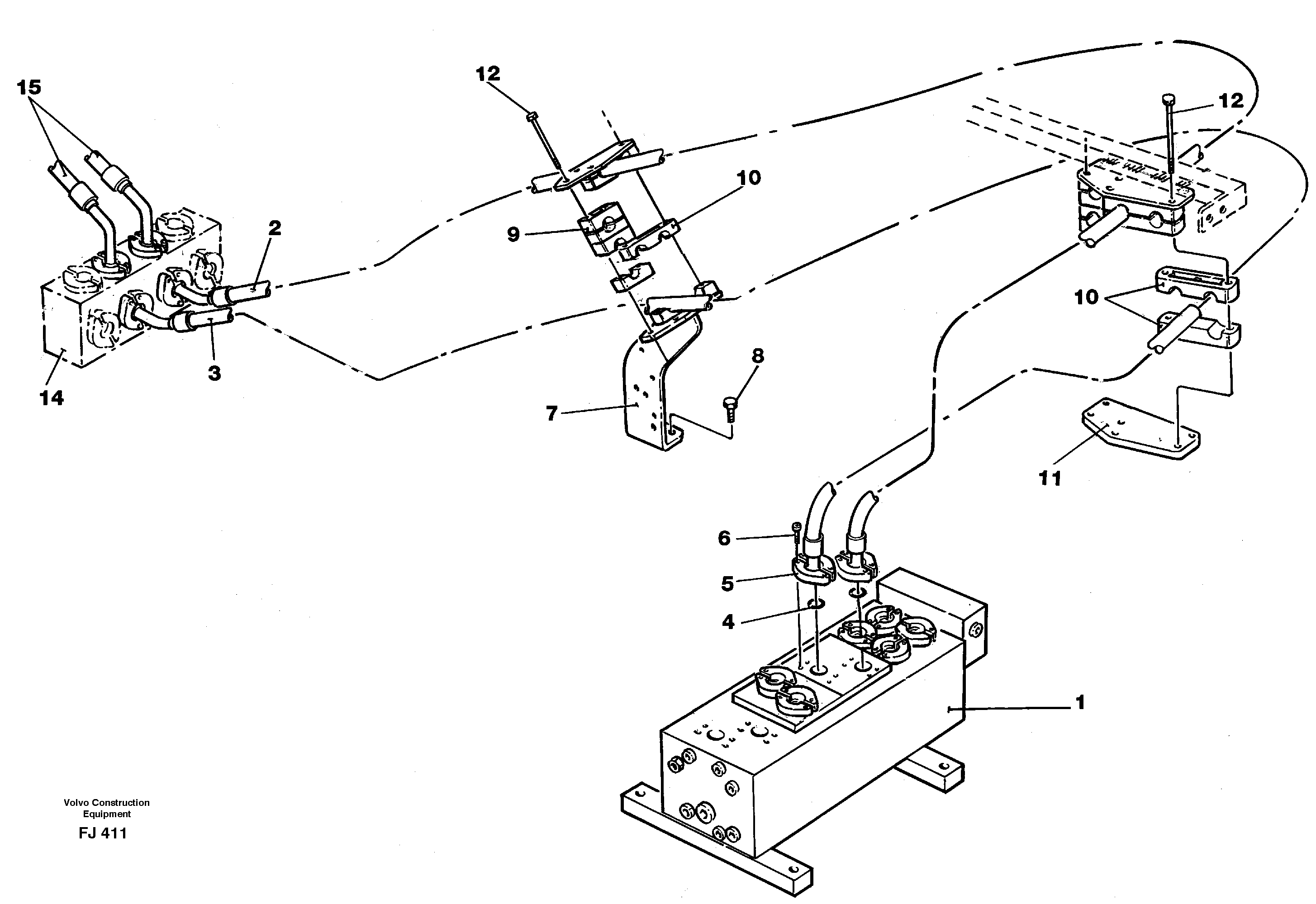 15
12
12
10
2
9
10
3
14
8
7
11
6
5
4
1
Volvo Construction Equipment
FJ 411