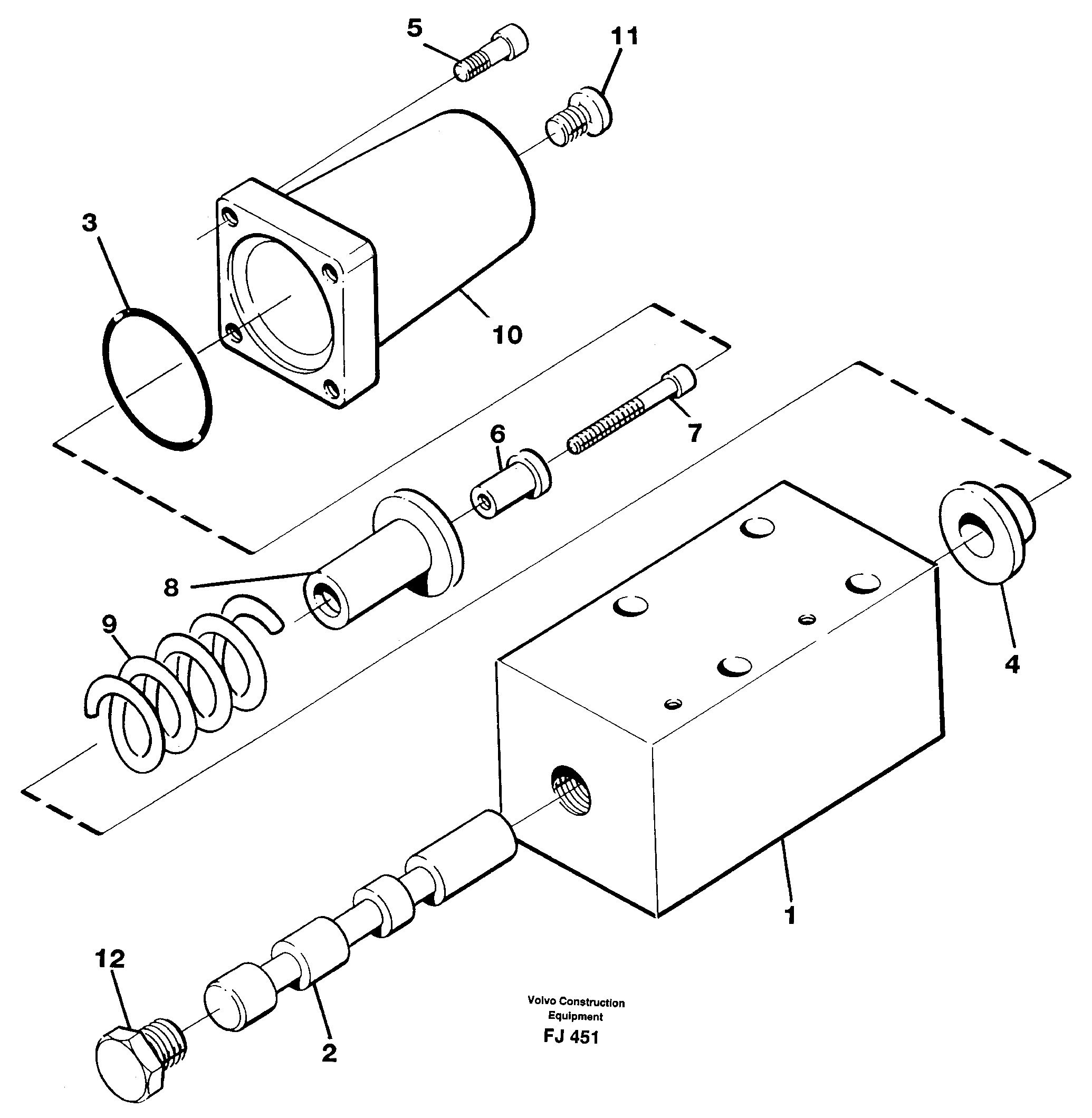 5
11
3
10
7
6
8
9
4
1
12
2
Volvo Construction Equipment
FJ 451