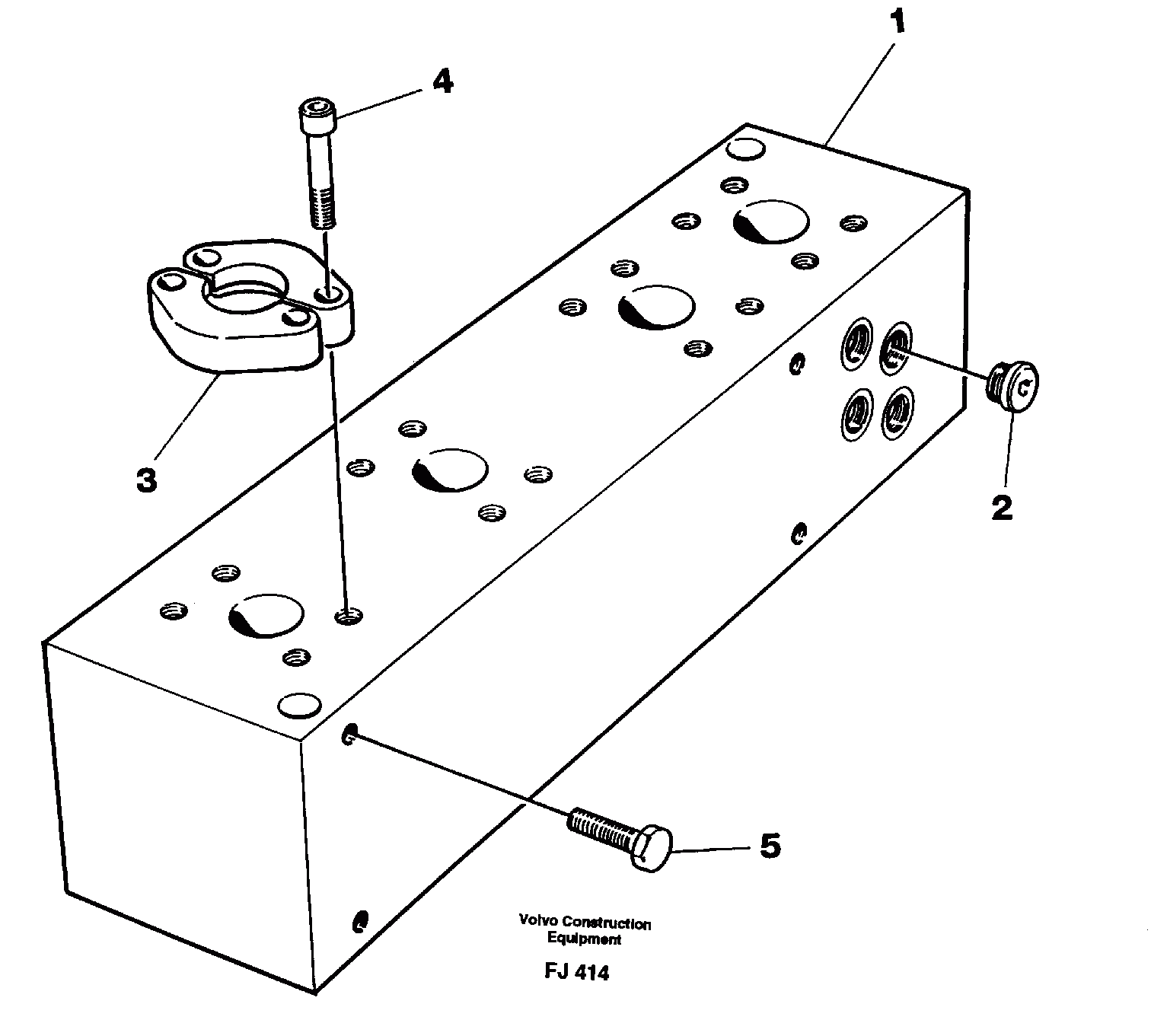 1

4

3

2

5

Volvo Construction Equipment

FJ 414