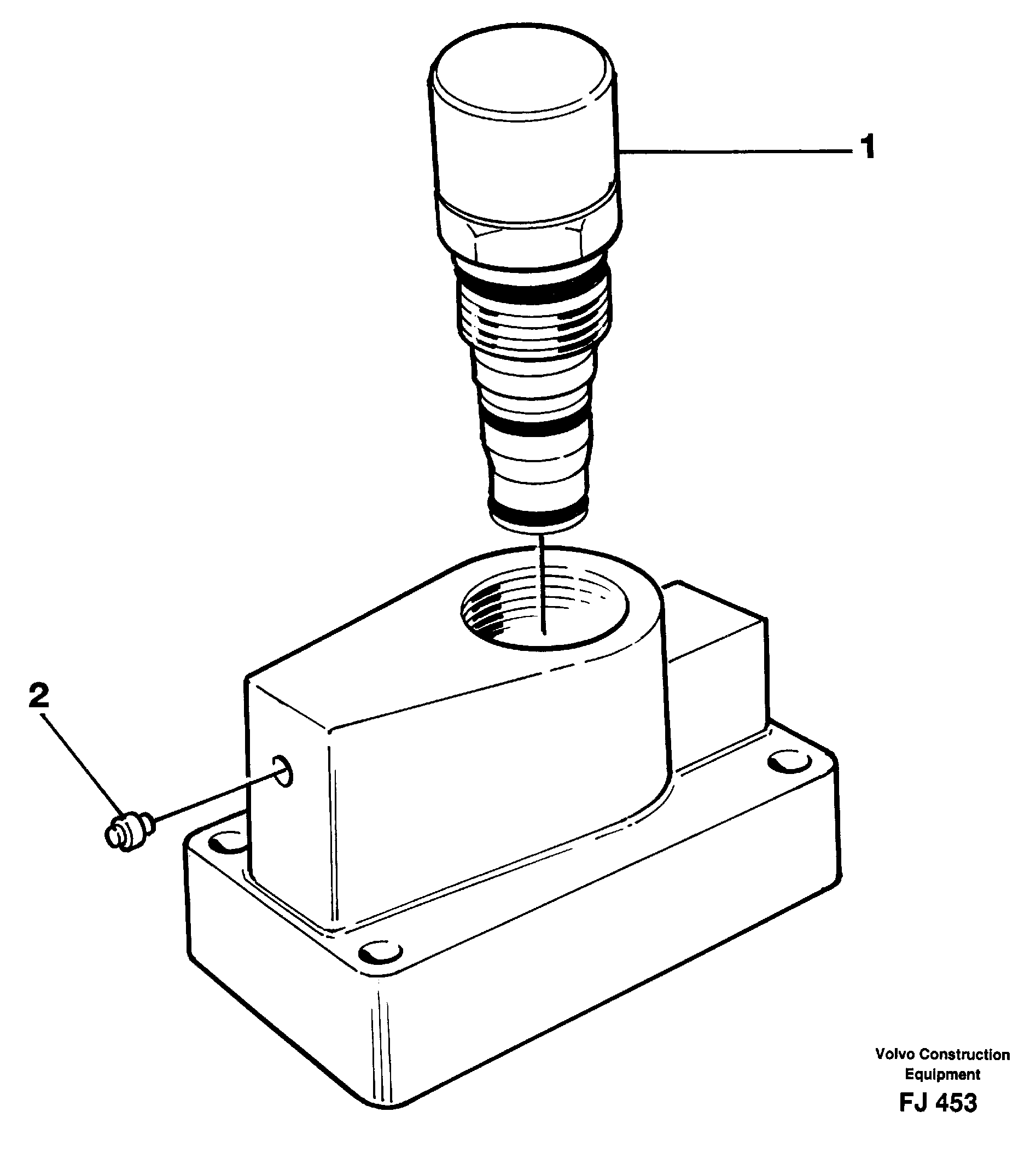 1

2

Volvo Construction Equipment

FJ 453