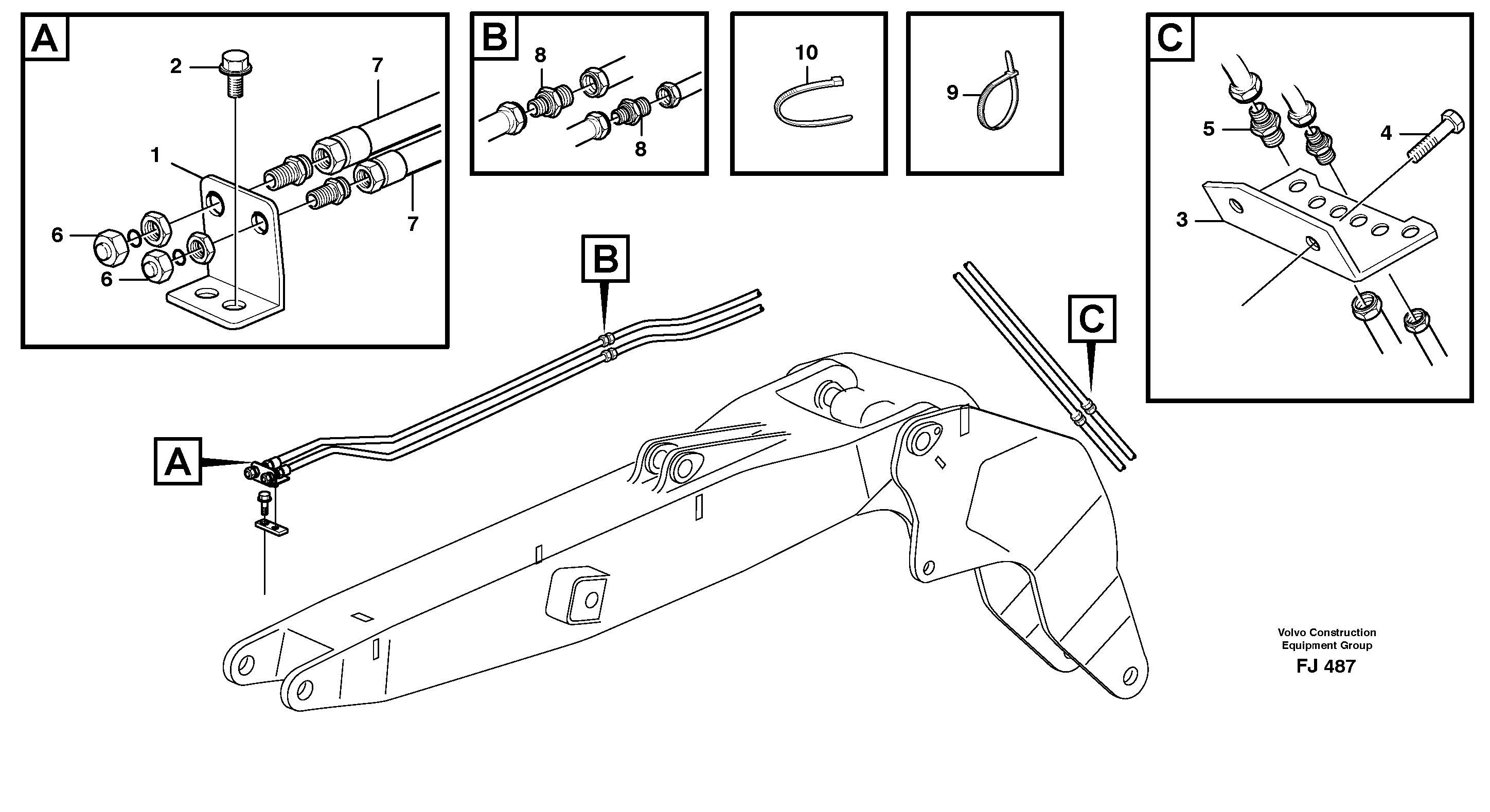 A
2
7
1
6
6
7

B
8
8

10

9

C
5
4
3

B

C

A

Volvo Construction Equipment Group
FJ 487