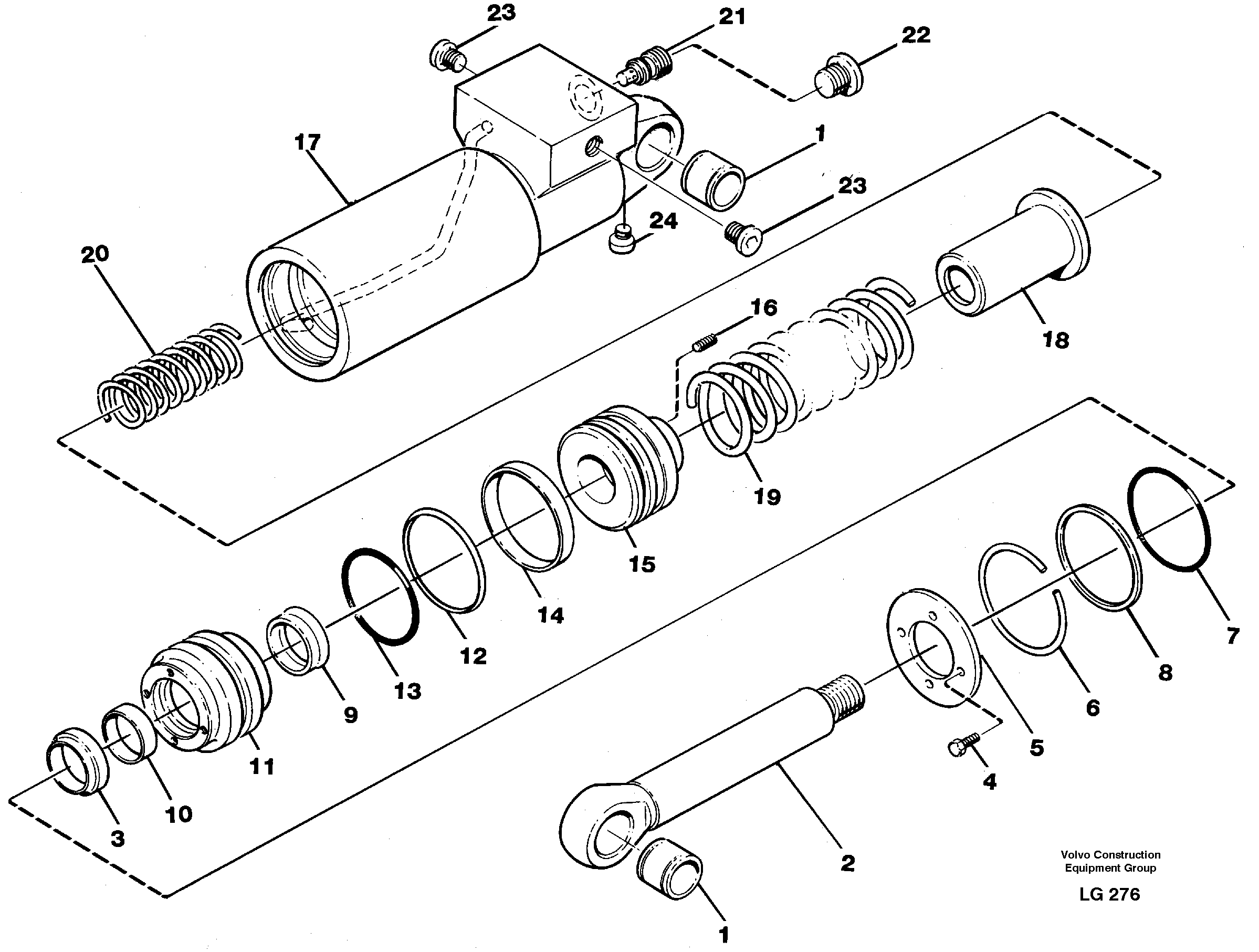 23
21
22
17
1
23
24
20
16
18
19
15
14
12
13
9
11
10
3
7
8
6
5
4
2
1

Volvo Construction Equipment Group

LG 276