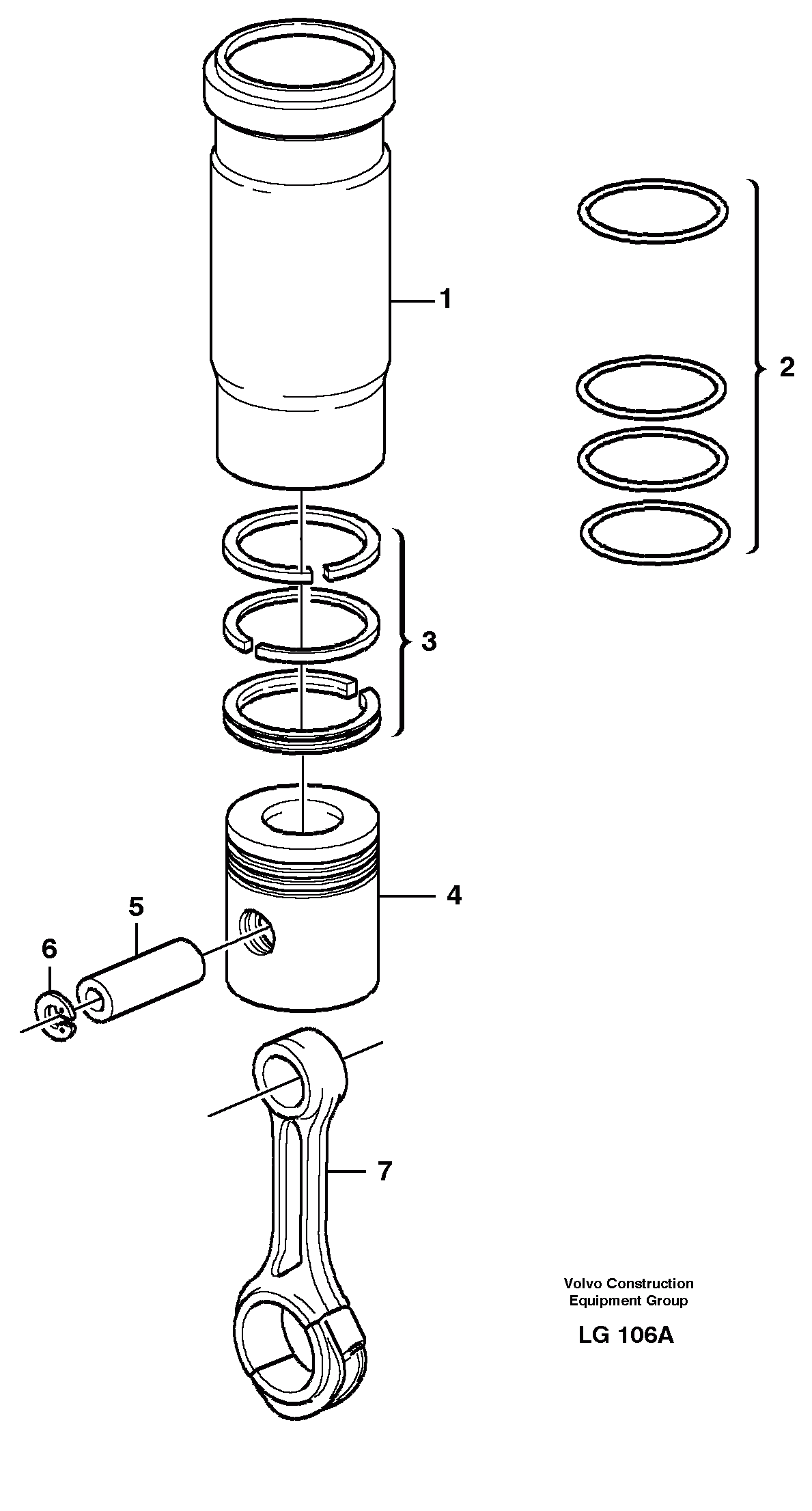 1

2

3

4

5

6

7

Volvo Construction
Equipment Group

LG 106A