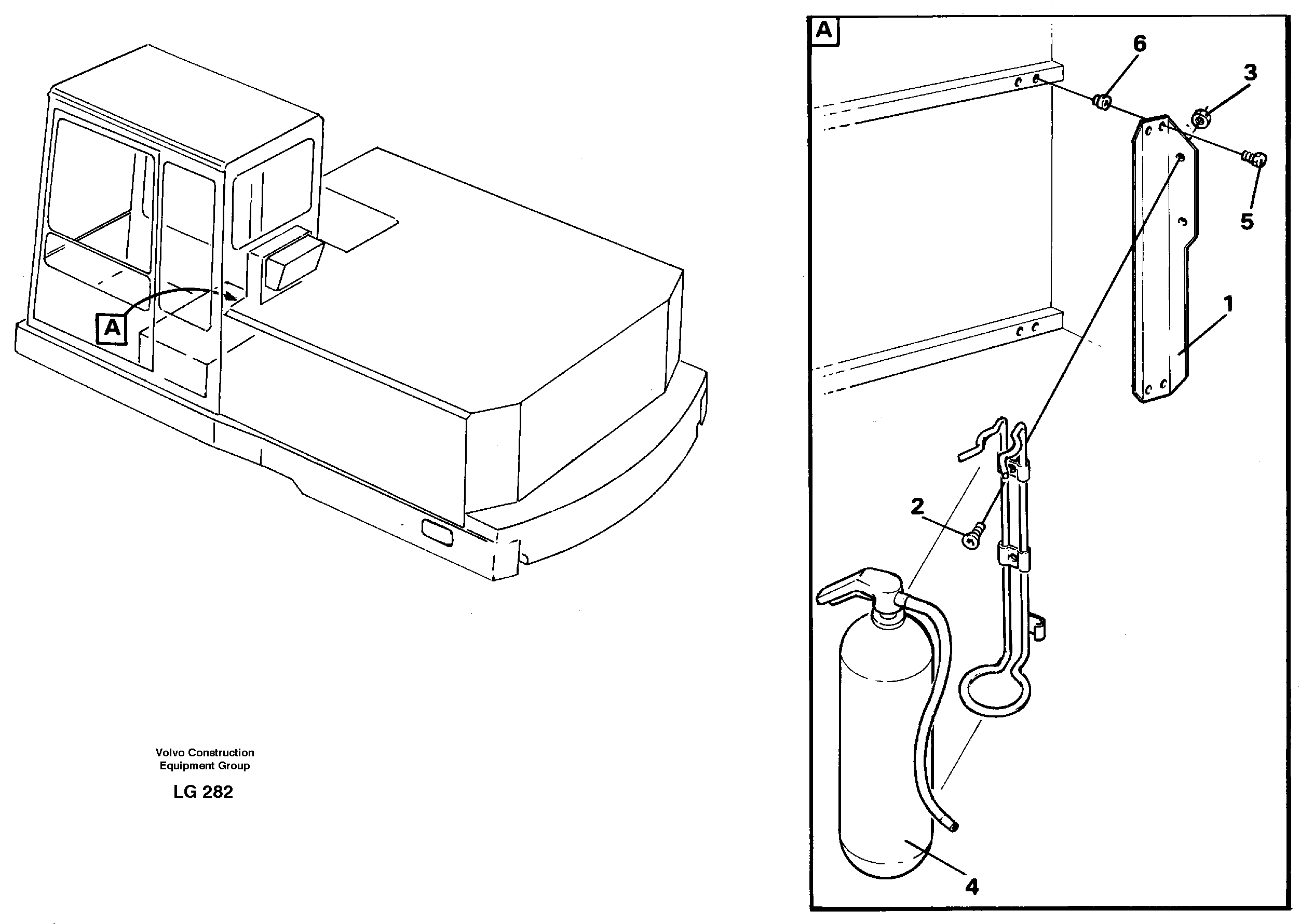 A

Volvo Construction
Equipment Group

LG 282

A

6

3

5

1

2

4