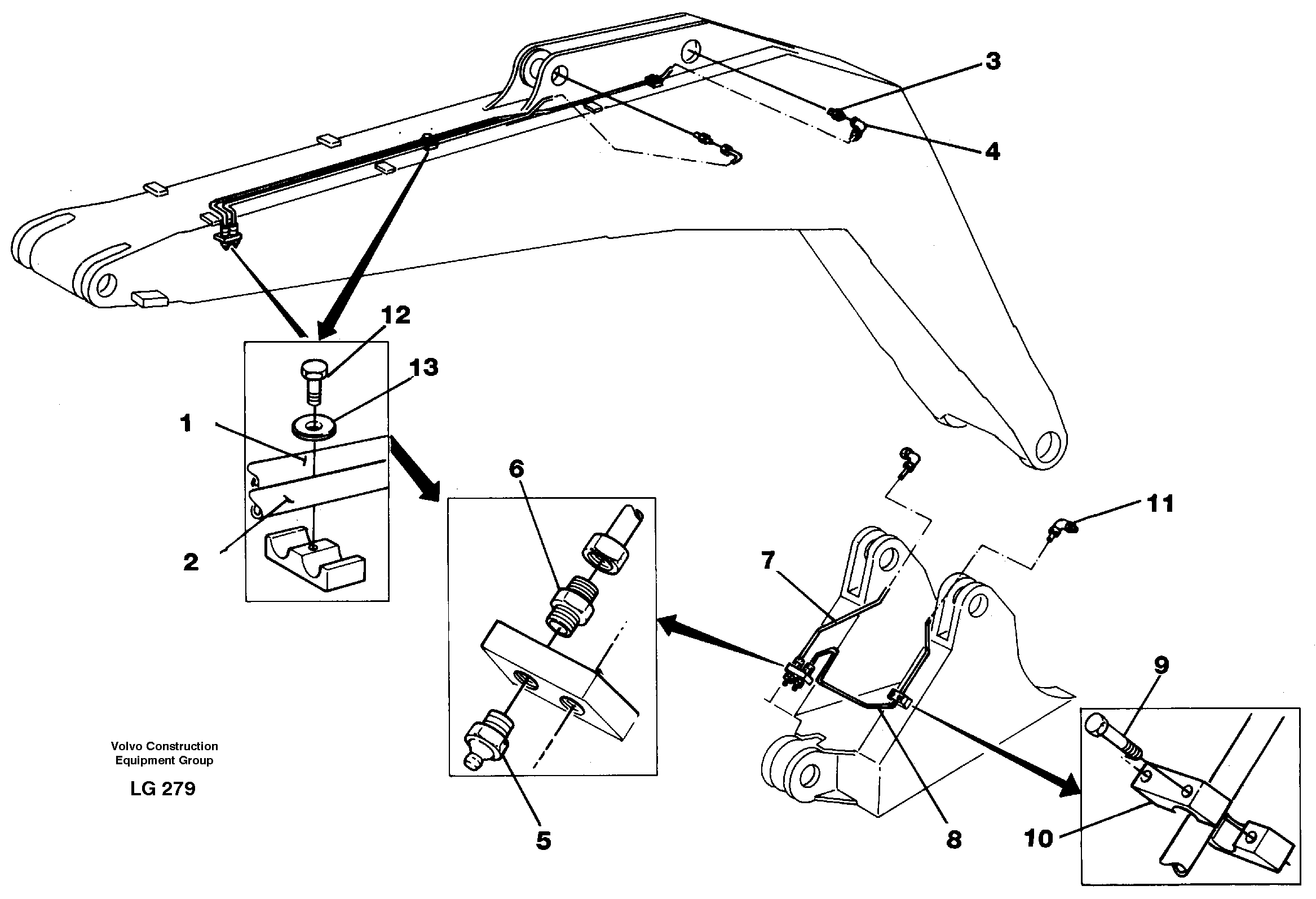 3
4
12
13
1
2
6
11
7
9
Volvo Construction Equipment Group
LG 279
5
8
10