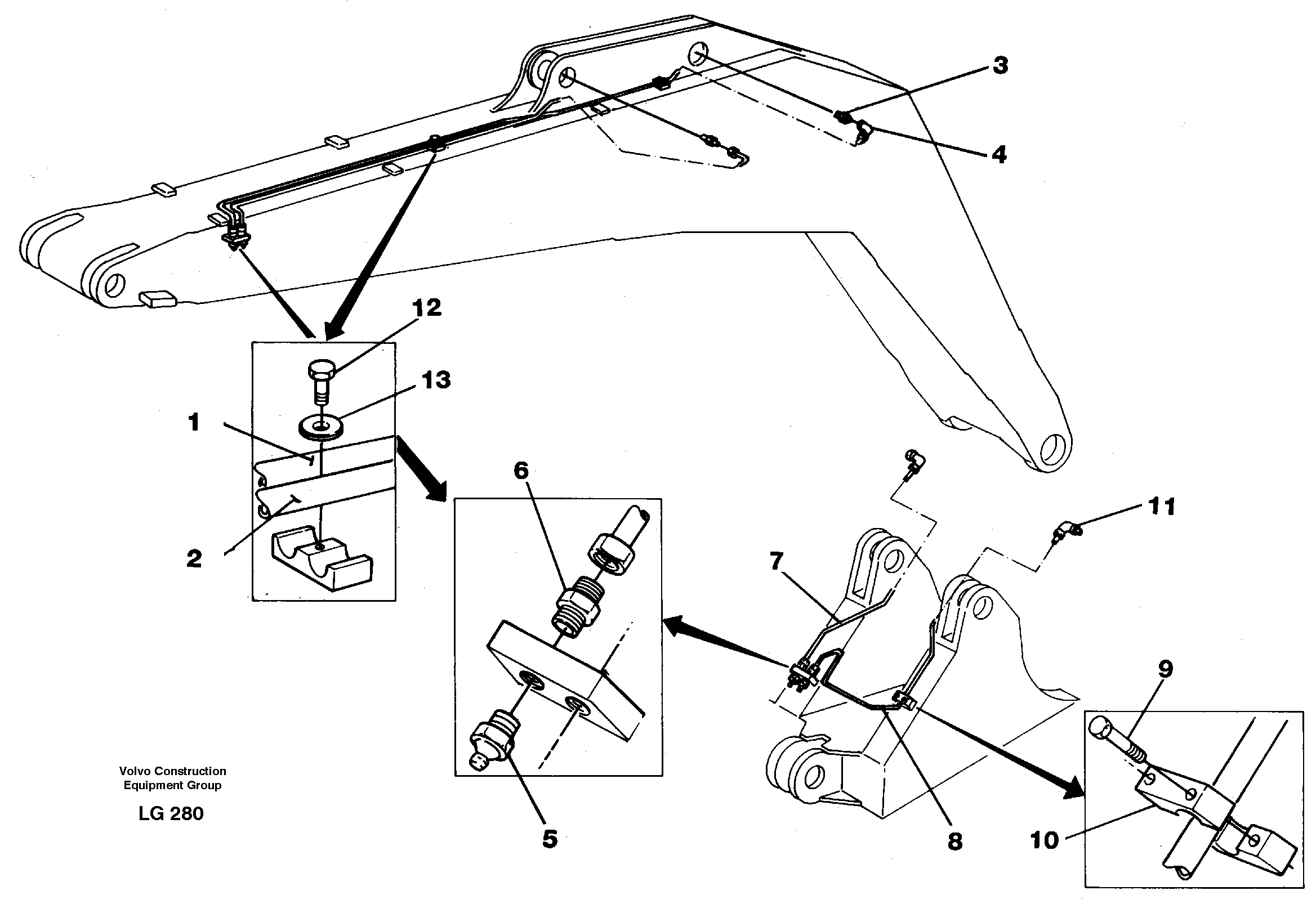 3
4
12
13
1
2
6
7
11
9
Volvo Construction Equipment Group
LG 280
5
8
10