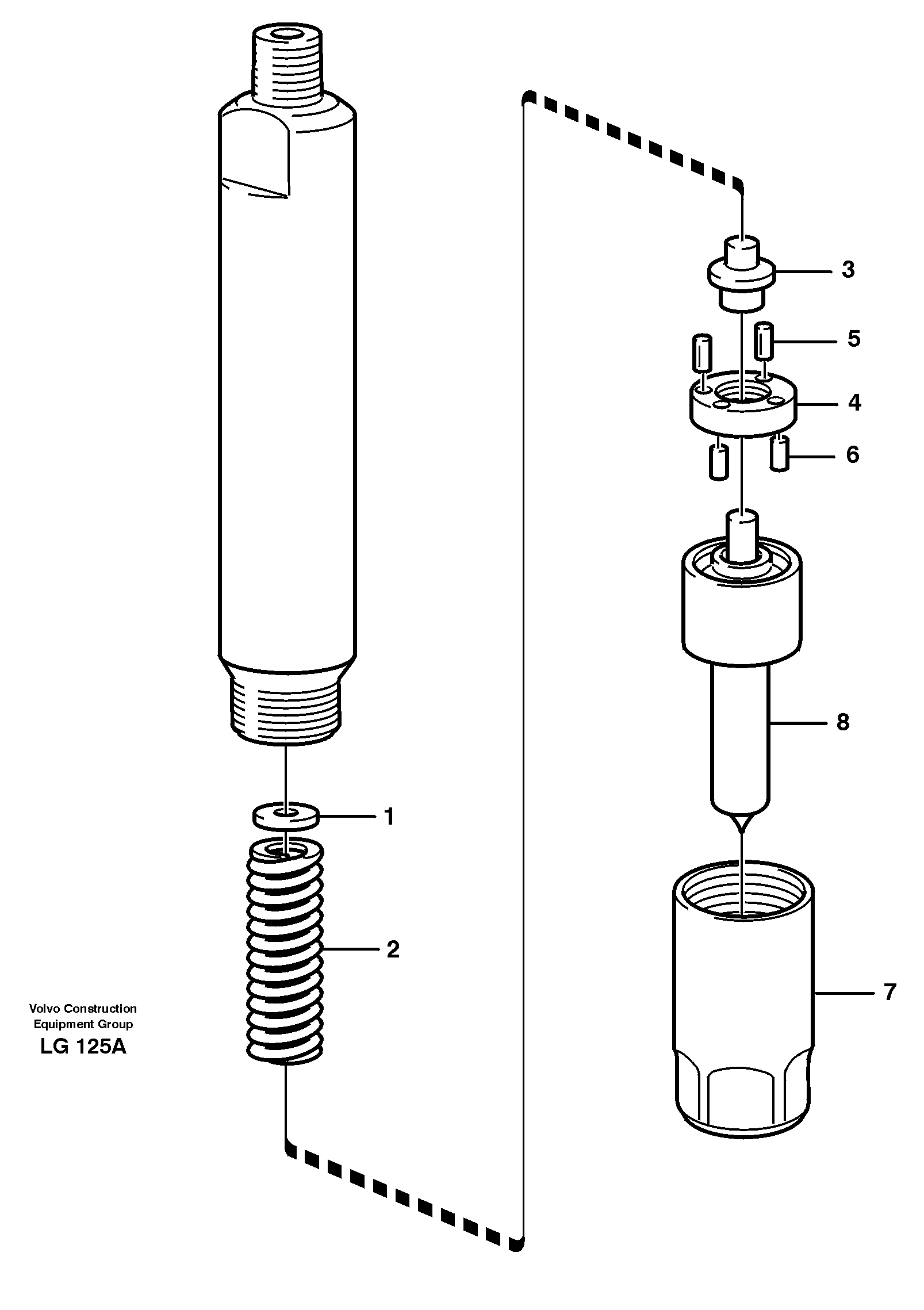 3

5

4

6

8

1

2

7

Volvo Construction
Equipment Group
LG 125A