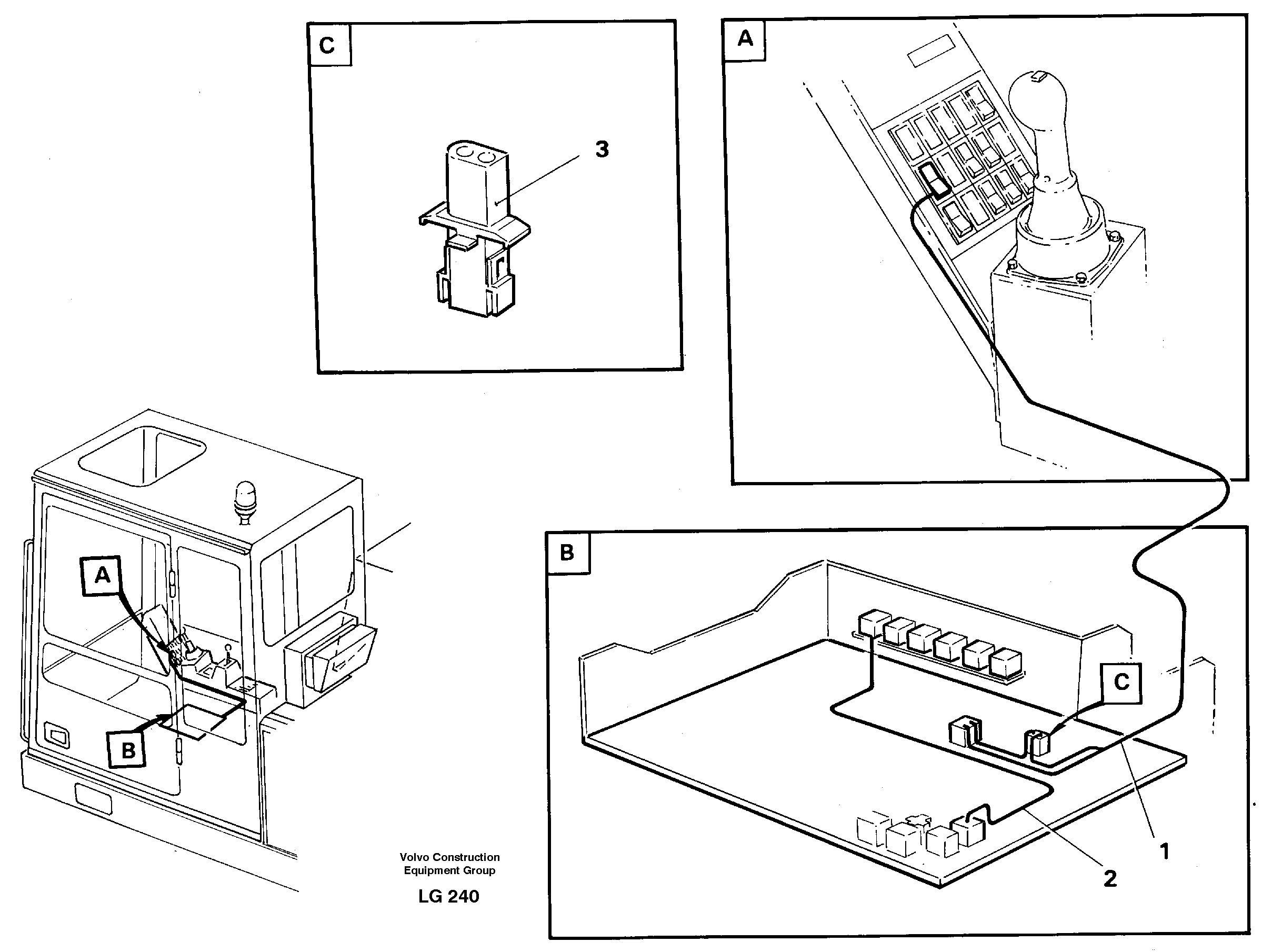 C

3

A

A

B

B

C

1

2

Volvo Construction Equipment Group

LG 240