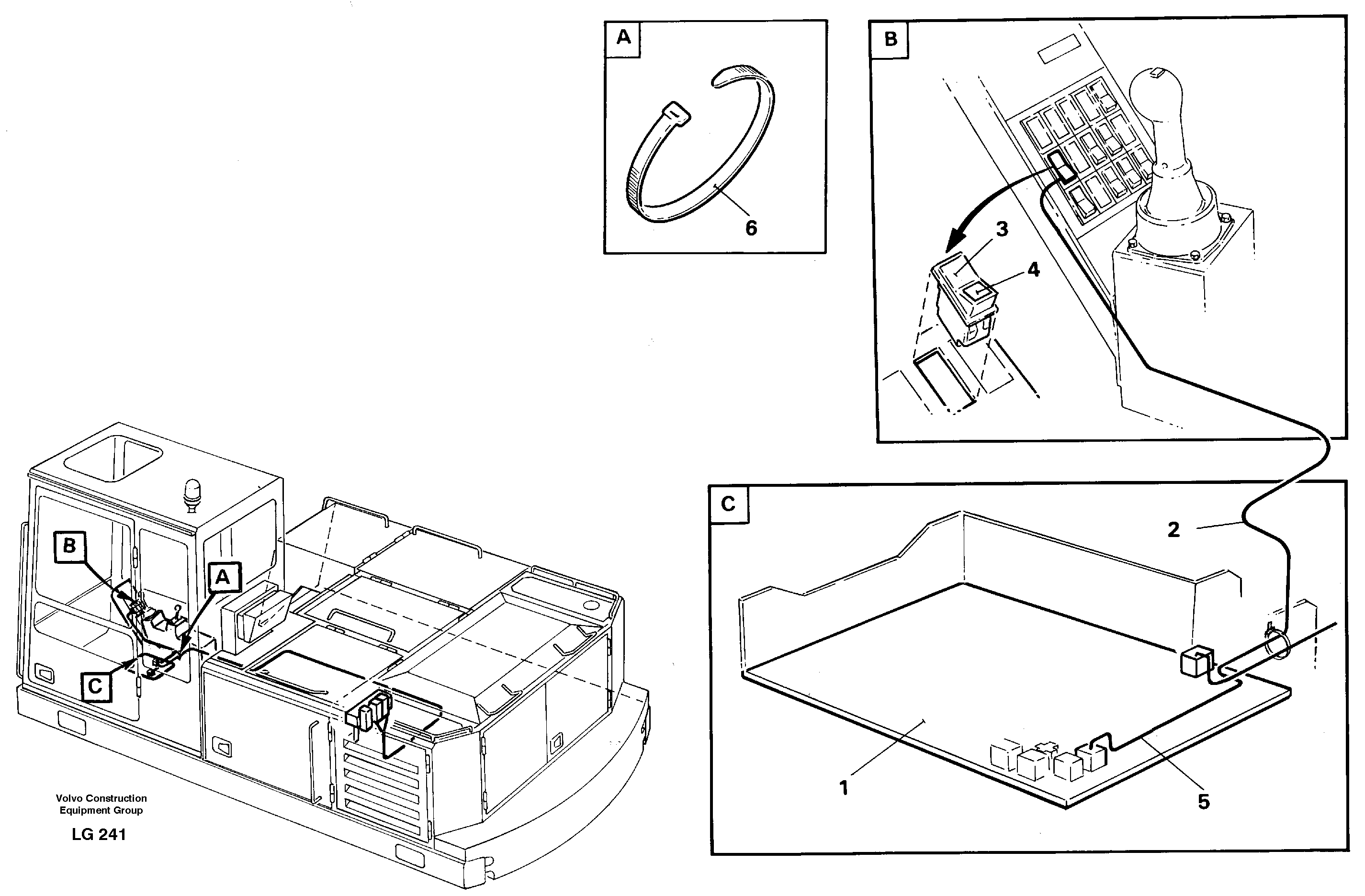 A

6

B

3

4

C

2

1

5

B

A

C

Volvo Construction Equipment Group

LG 241