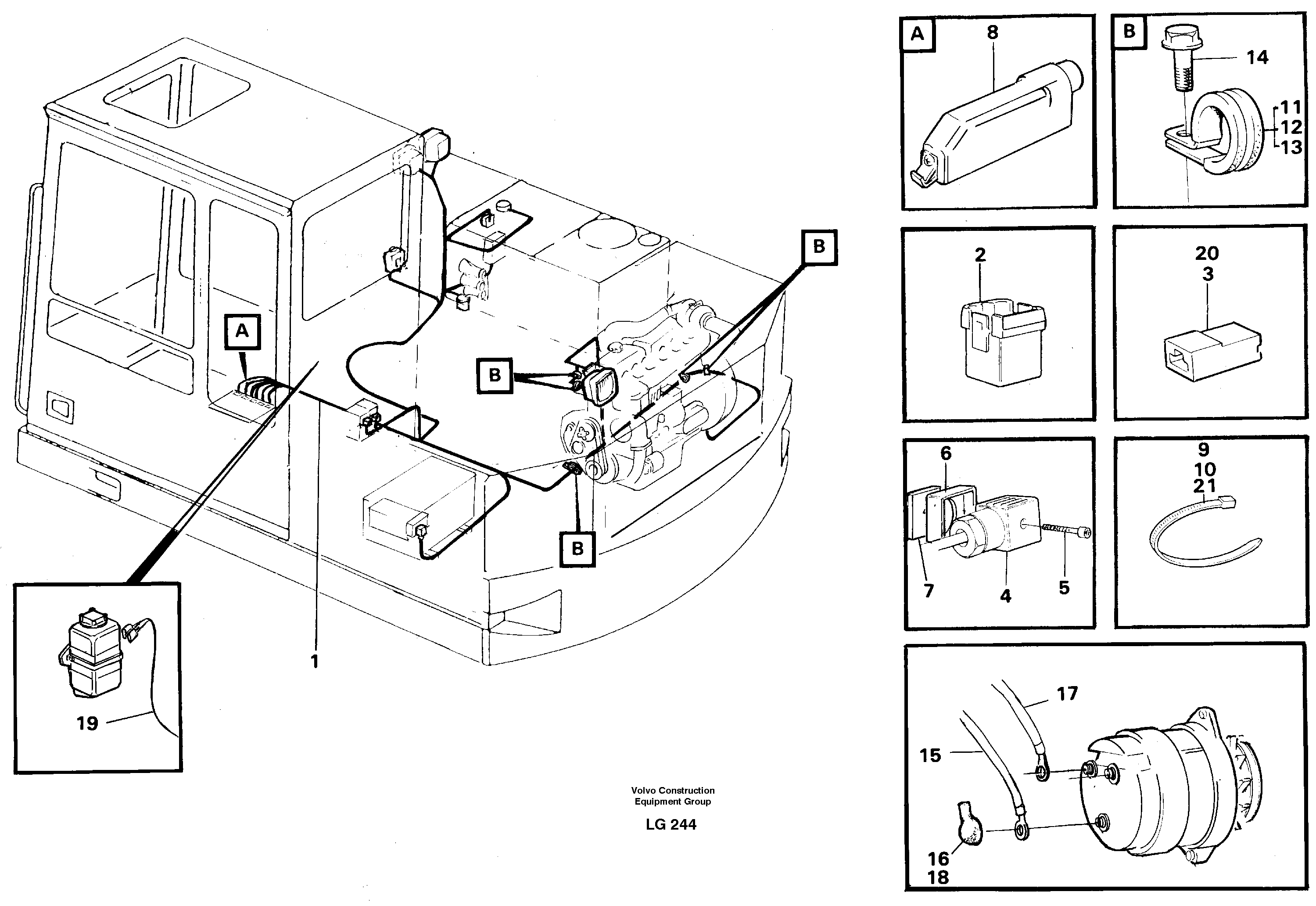 A
B
B
B
1
19
Volvo Construction Equipment Group
LG 244
A
8
B
14
11
12
13
2
20
3
6
7
4
5
9
10
21
17
15
16
18