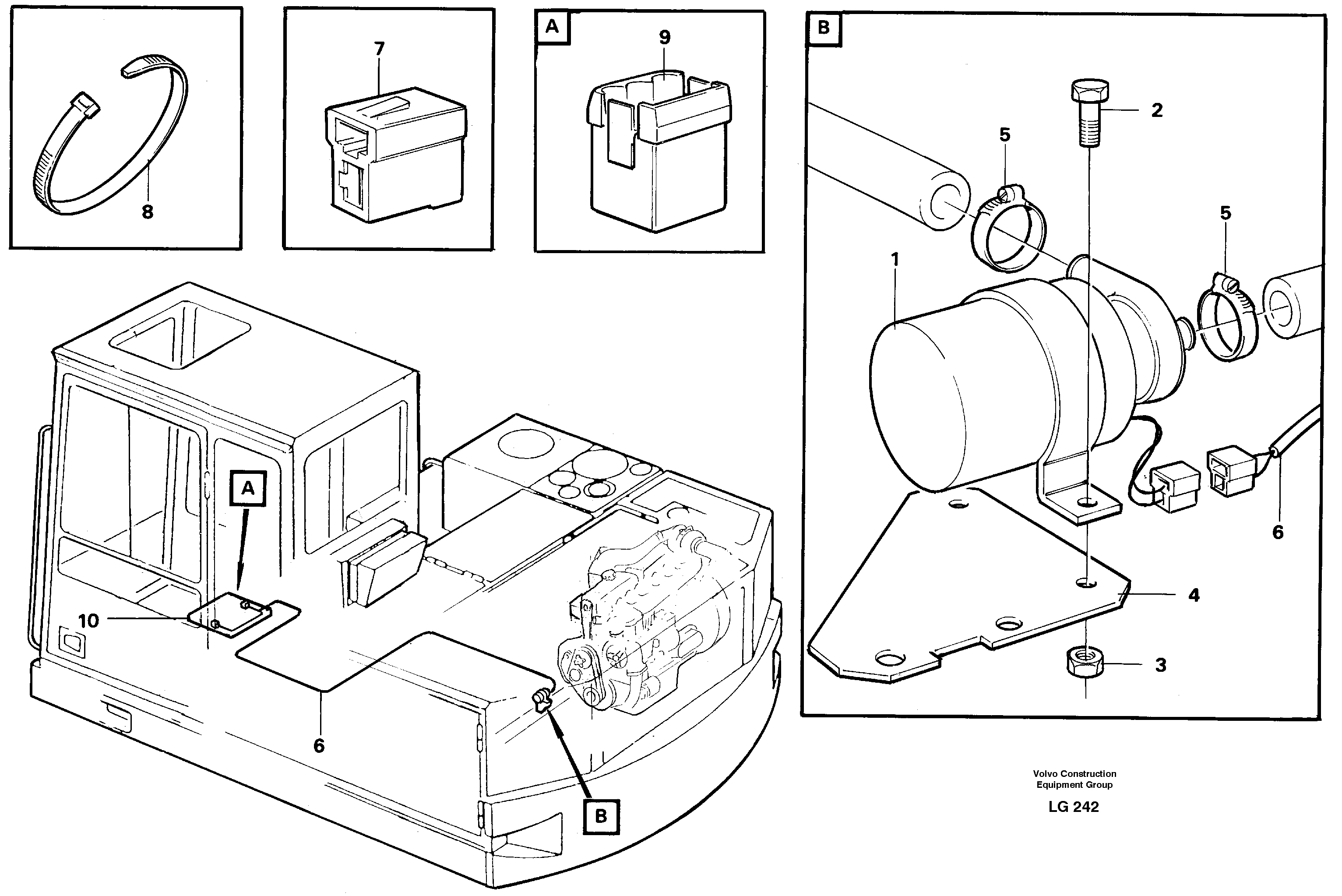 8

7

A

9

B

2

5

5

1

6

4

3

A

10

6

B

Volvo Construction
Equipment Group

LG 242