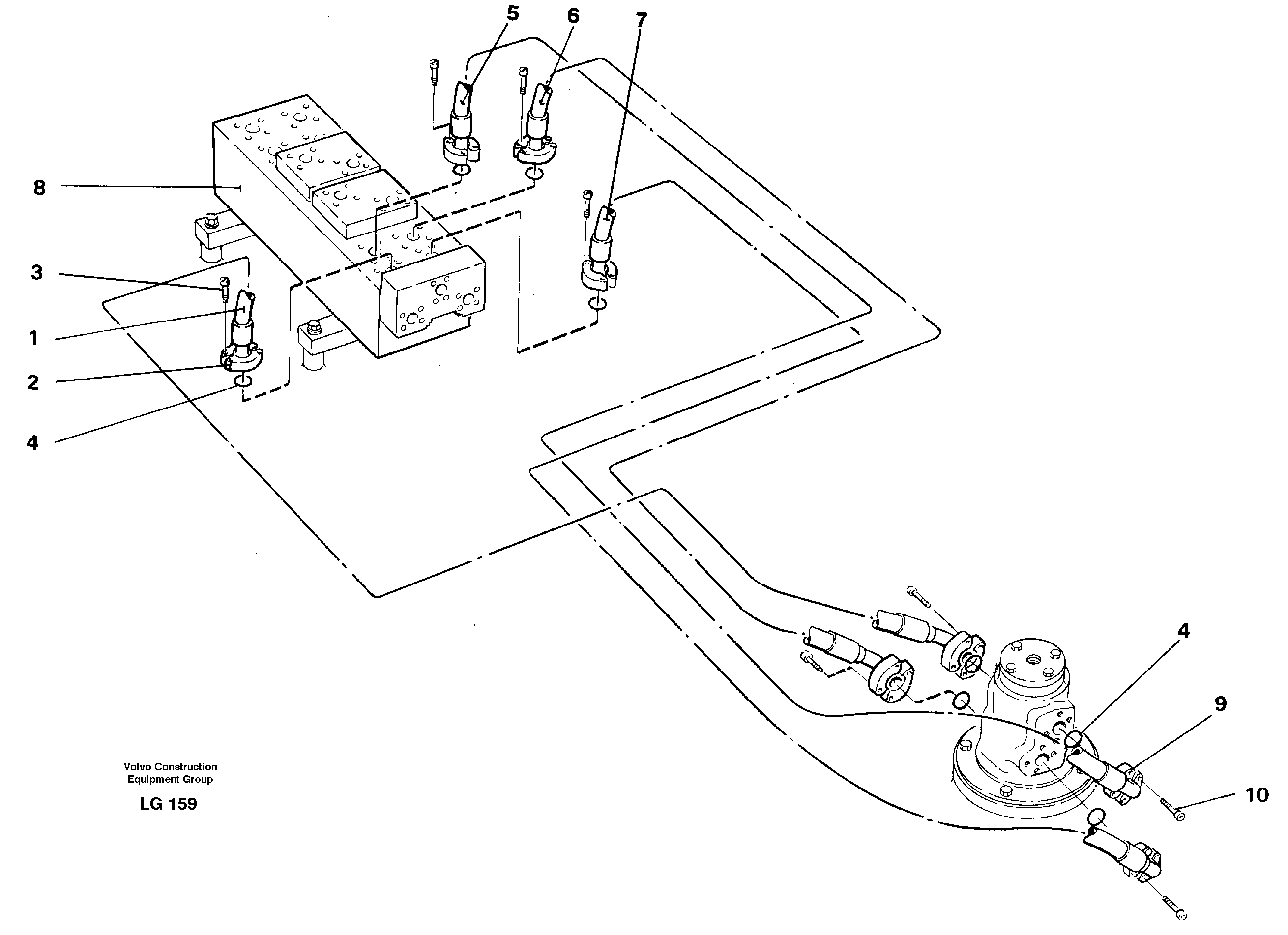 5
6
7
8
3
1
2
4
4
9
10
Volvo Construction Equipment Group
LG 159