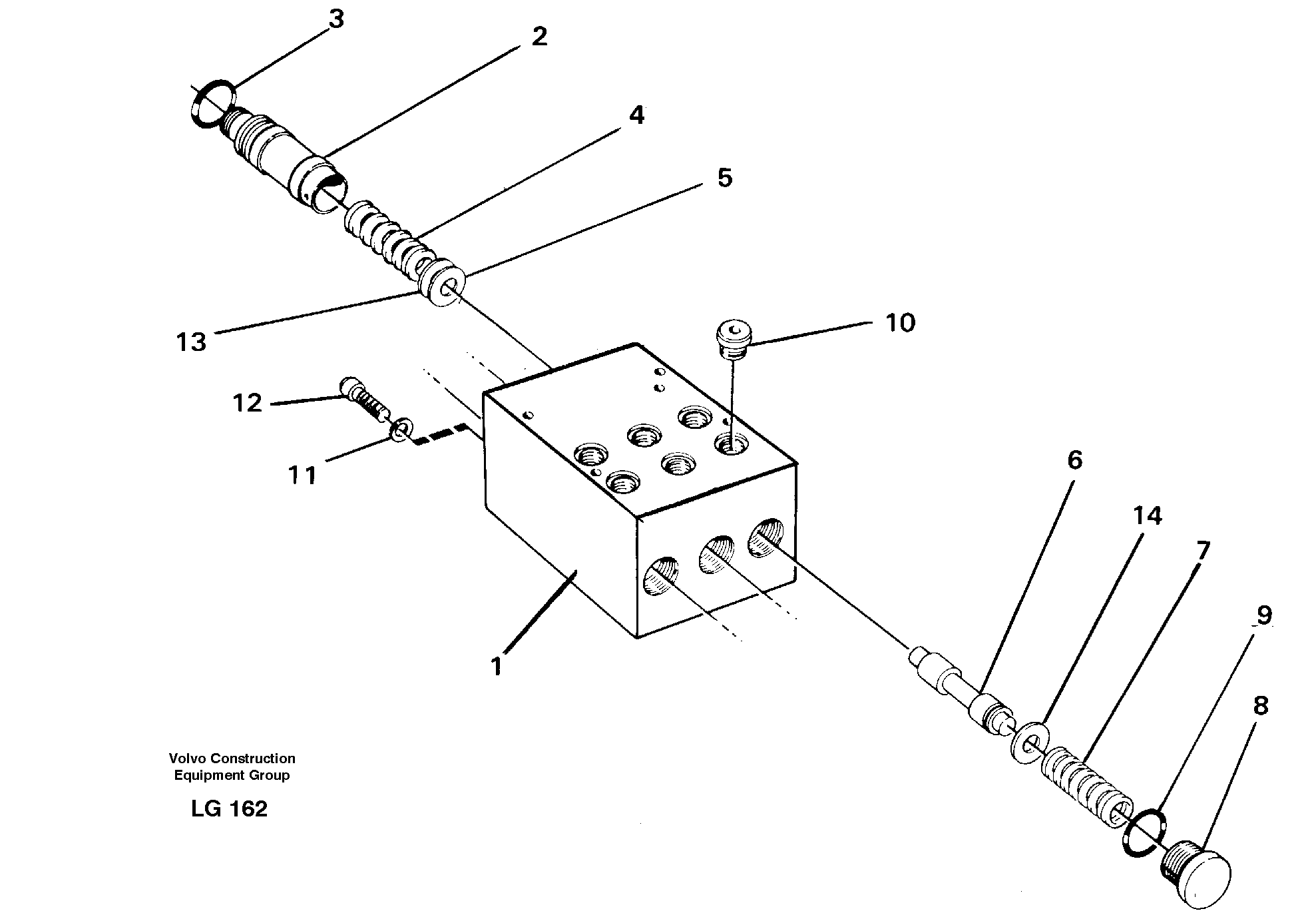 3
2
4
5
13
10
12
11
6
14
7
9
8
1

Volvo Construction Equipment Group

LG 162