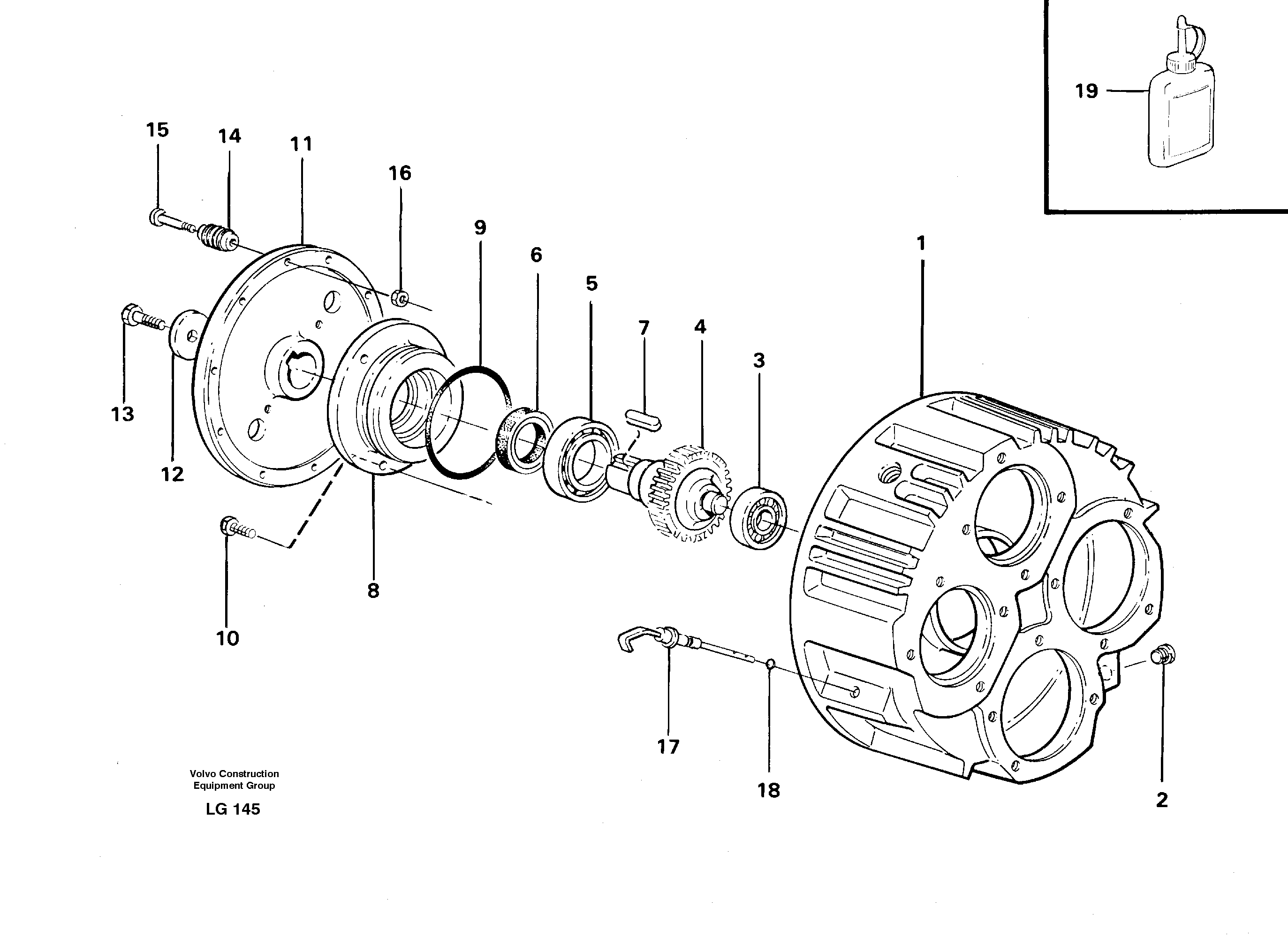 19

15
14
11
16
9
6
5
7
4
3
1
13
12
8
10
17
18
2

Volvo Construction
Equipment Group

LG 145