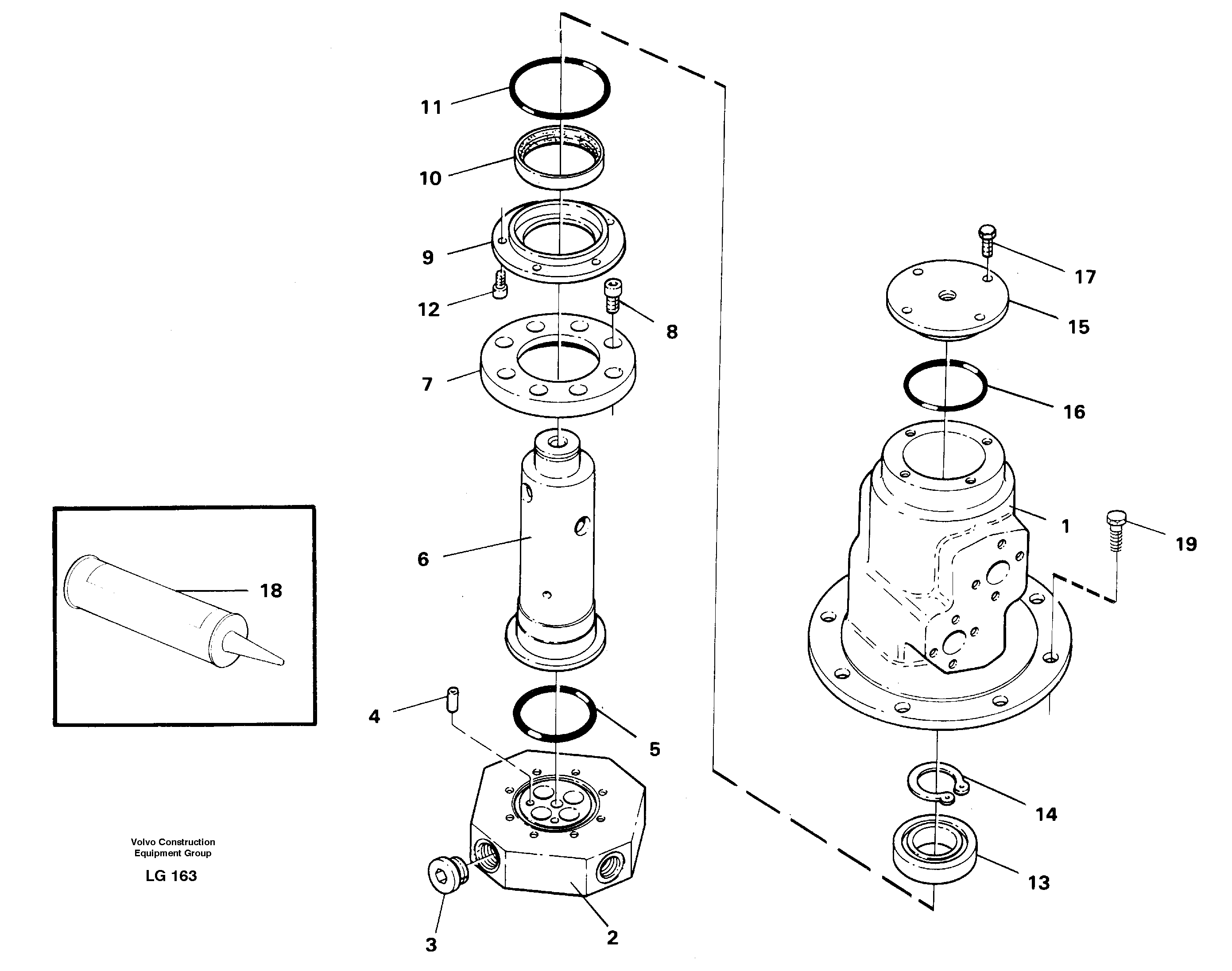 11

10

9

12

8

7

6

18

4

5

3

2

17

15

16

1

19

14

13

Volvo Construction Equipment Group

LG 163