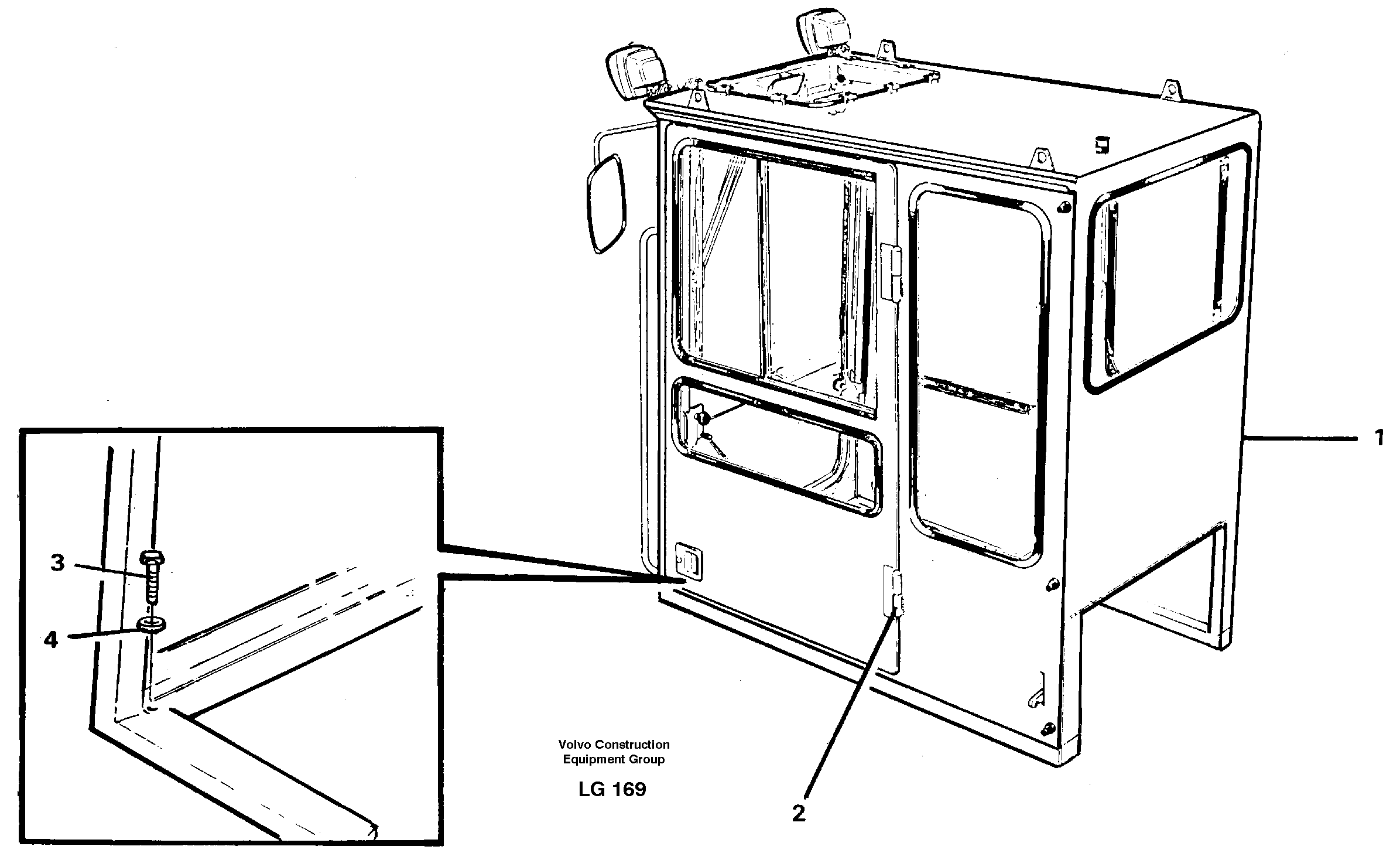 1

3

4

Volvo Construction
Equipment Group

LG 169

2