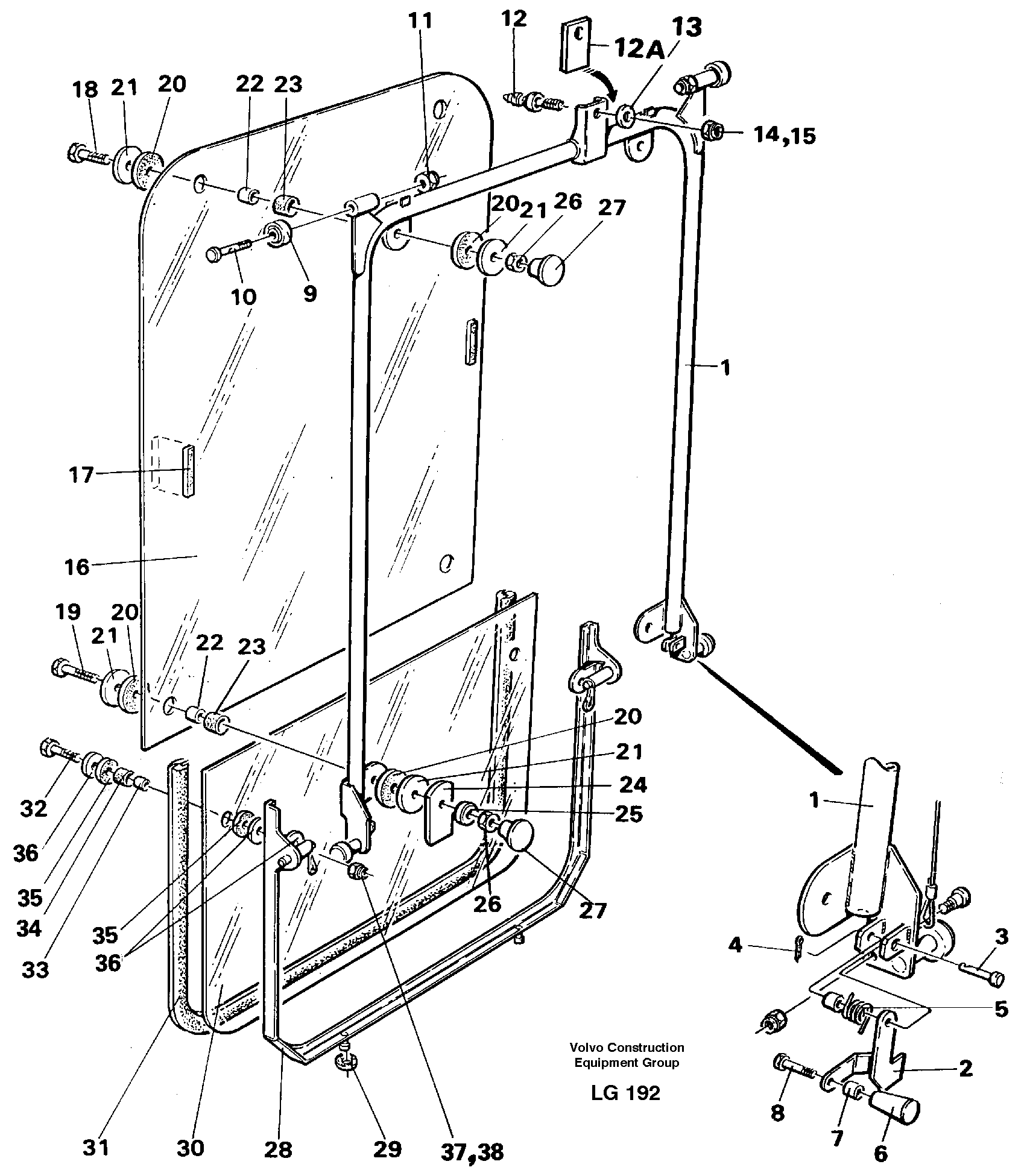 11
12
12A
13
18
21
20
22
23
14,15
20
21
26
27
10
9
1
17
16
19
20
21
22
23
20
21
24
25
32
36
35
34
33
35
36
26
27
1
4
3
5
2
8
7
6
31
30
28
29
37,38

Volvo Construction Equipment Group

LG 192