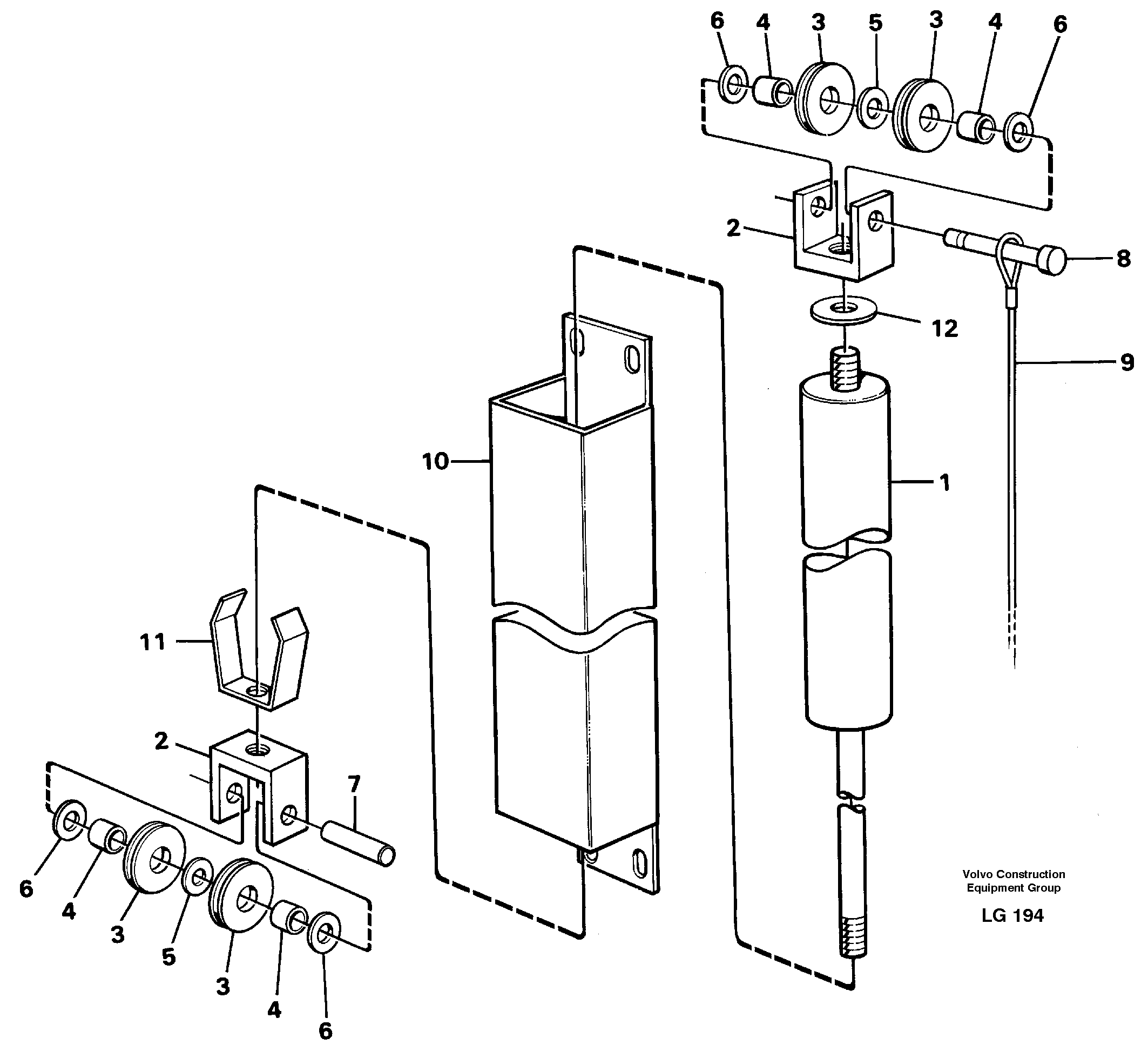 6 4 3 5 3 4 6

2

8

12

9

10

1

11

2

7

6 4 3 5 3 4 6

Volvo Construction Equipment Group

LG 194