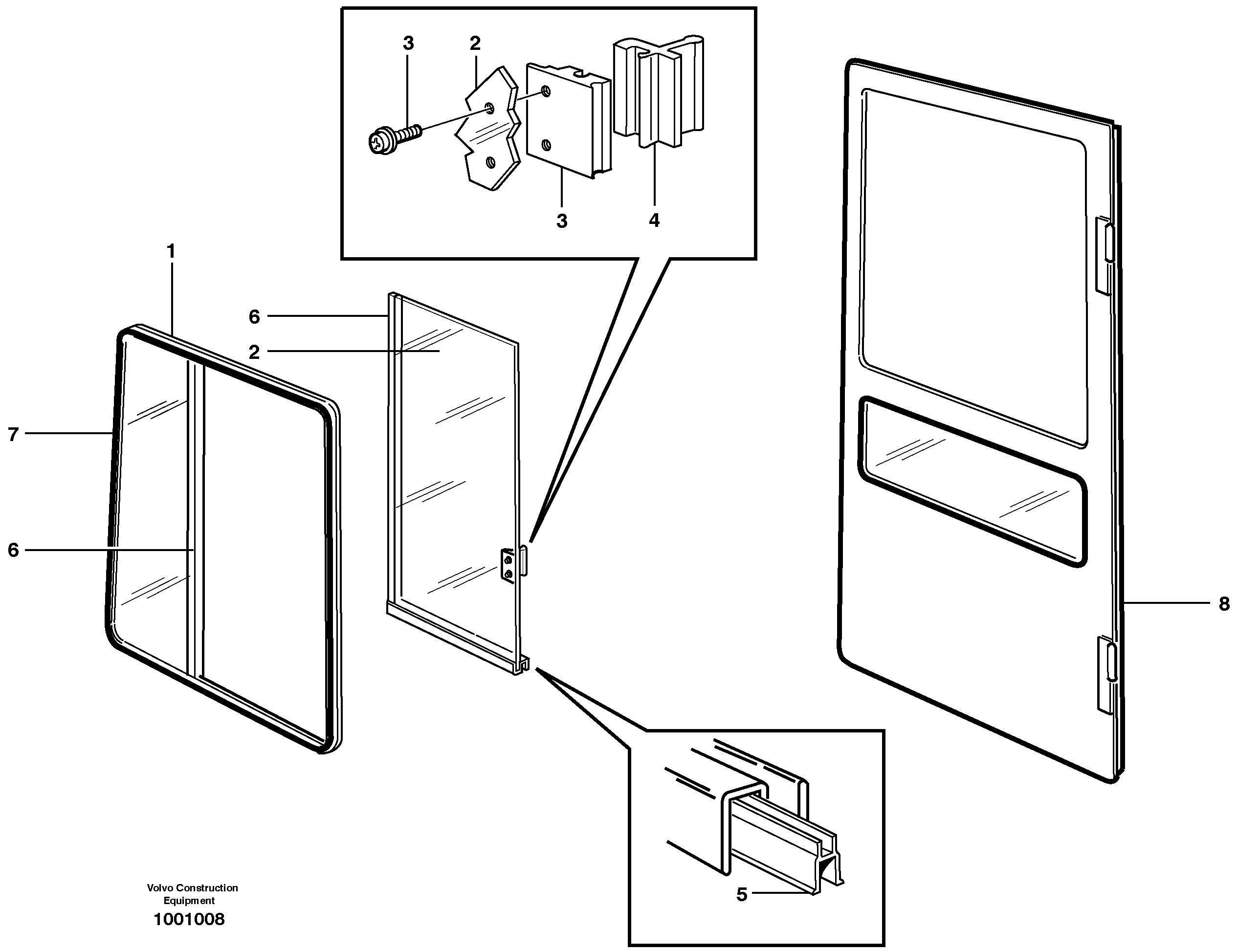 3
2
3
4
1
6
2
7
6
8
5
Volvo Construction Equipment
1001008