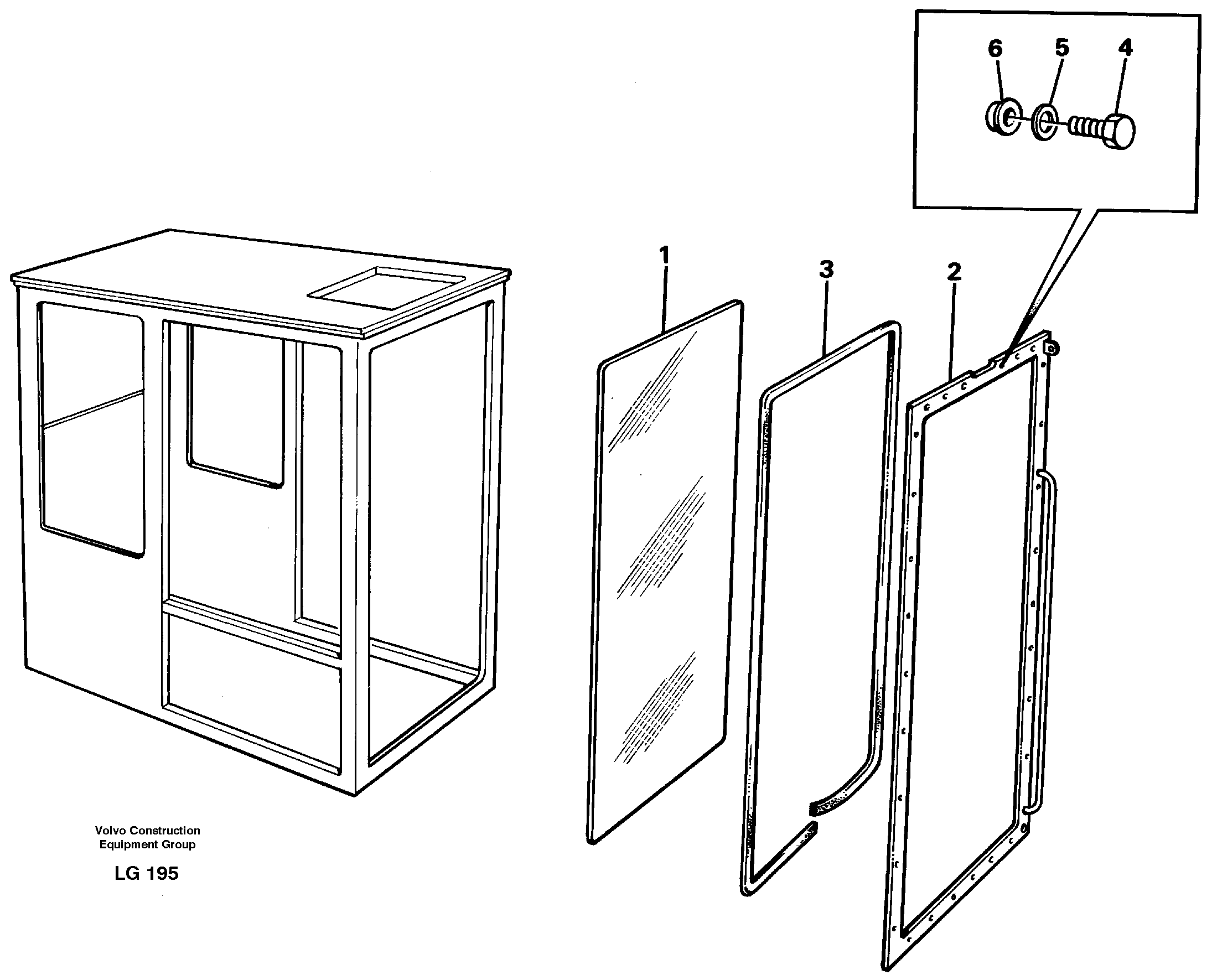 6
5
4
1
3
2
Volvo Construction
Equipment Group
LG 195