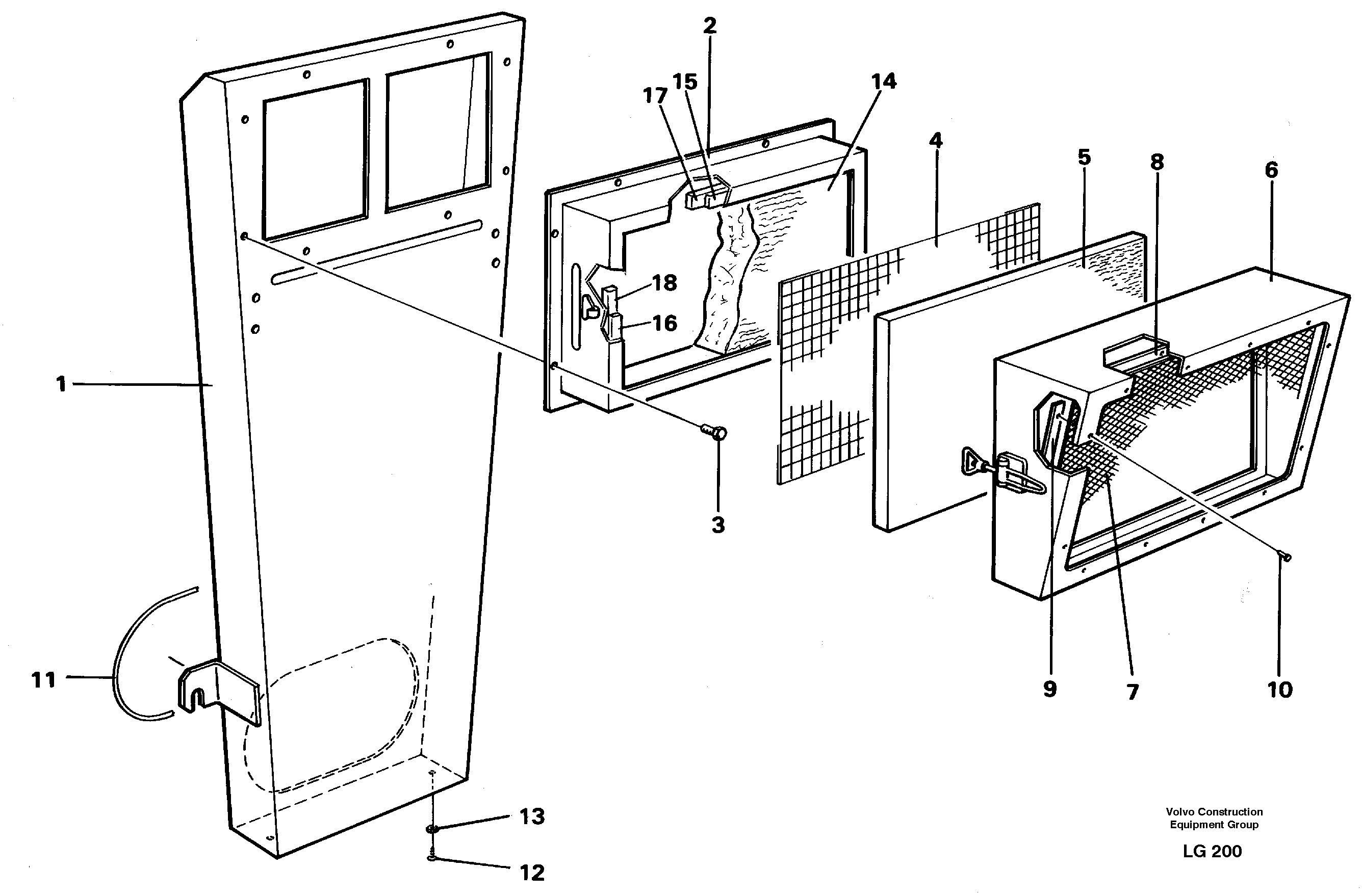 2
17 15
14
4
5
8
6
18
16
1
3
9
7
10
11
13
12
Volvo Construction Equipment Group
LG 200