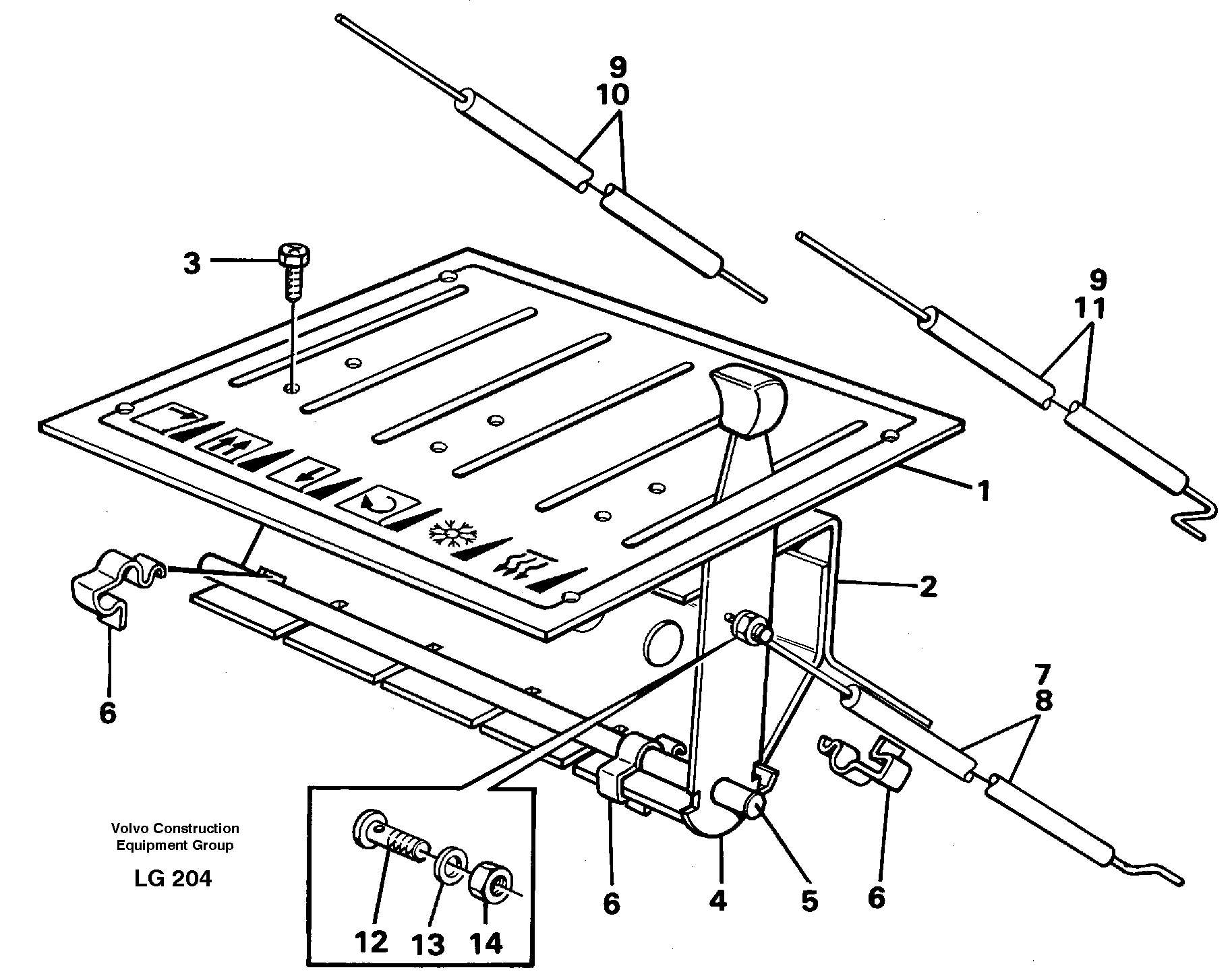 9
10

3

9
11

1

2

6

7
8

Volvo Construction
Equipment Group

LG 204

6

4

5

6

12 13 14