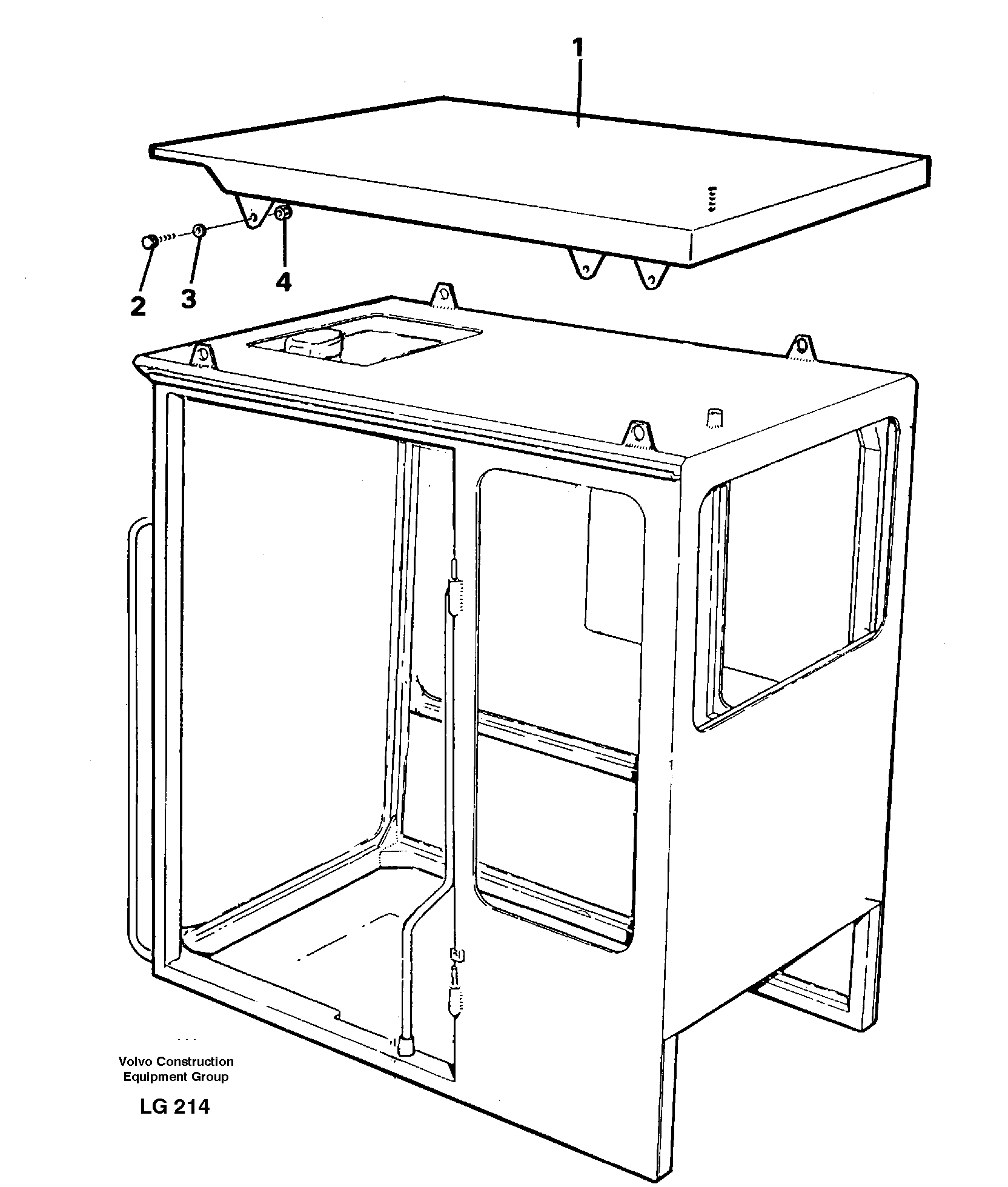 1

2

3

4

Volvo Construction Equipment Group

LG 214