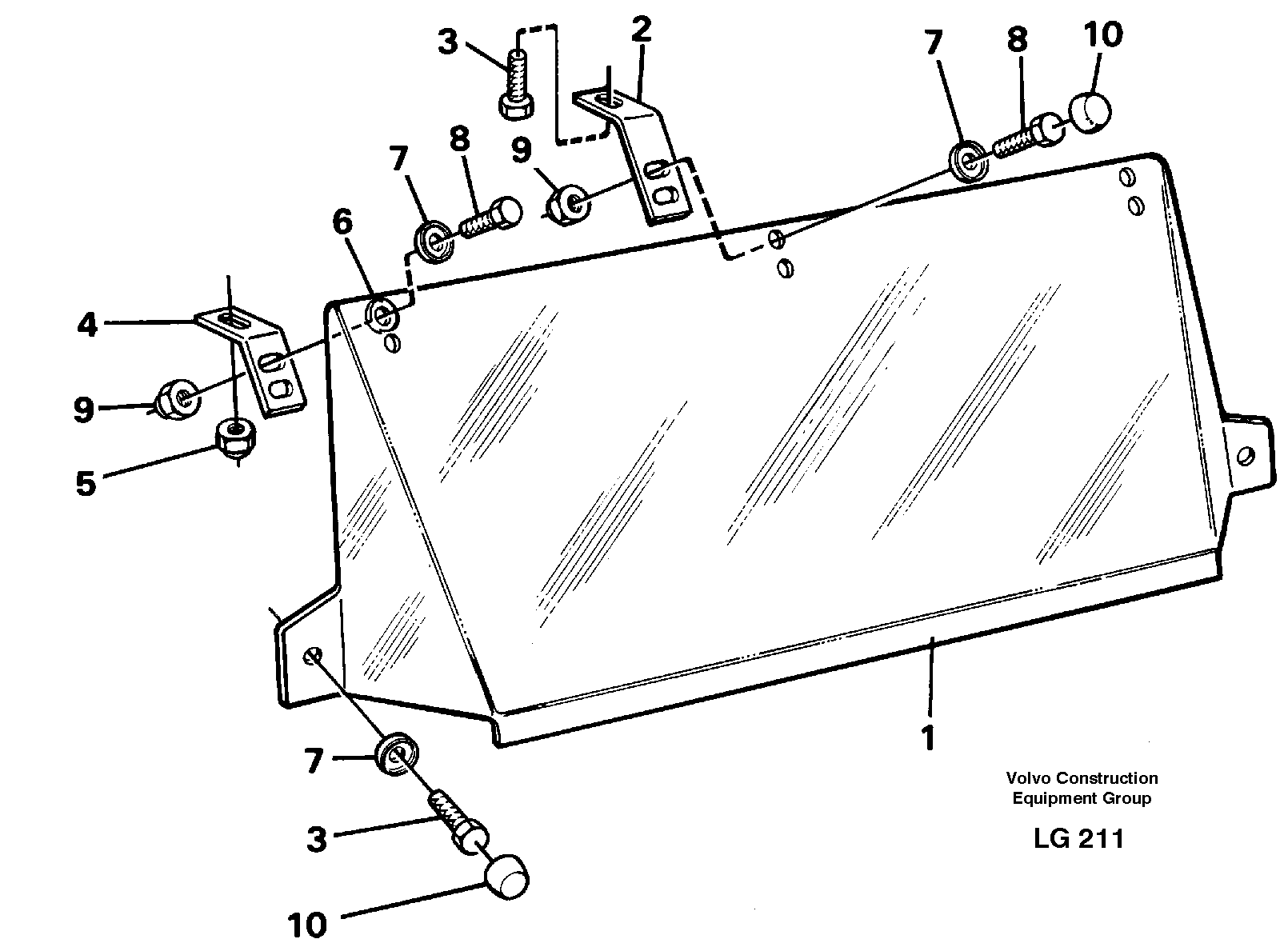 3
2
7
8
10
7
8
9
6
4
9
5
7
3
10
1

Volvo Construction
Equipment Group

LG 211