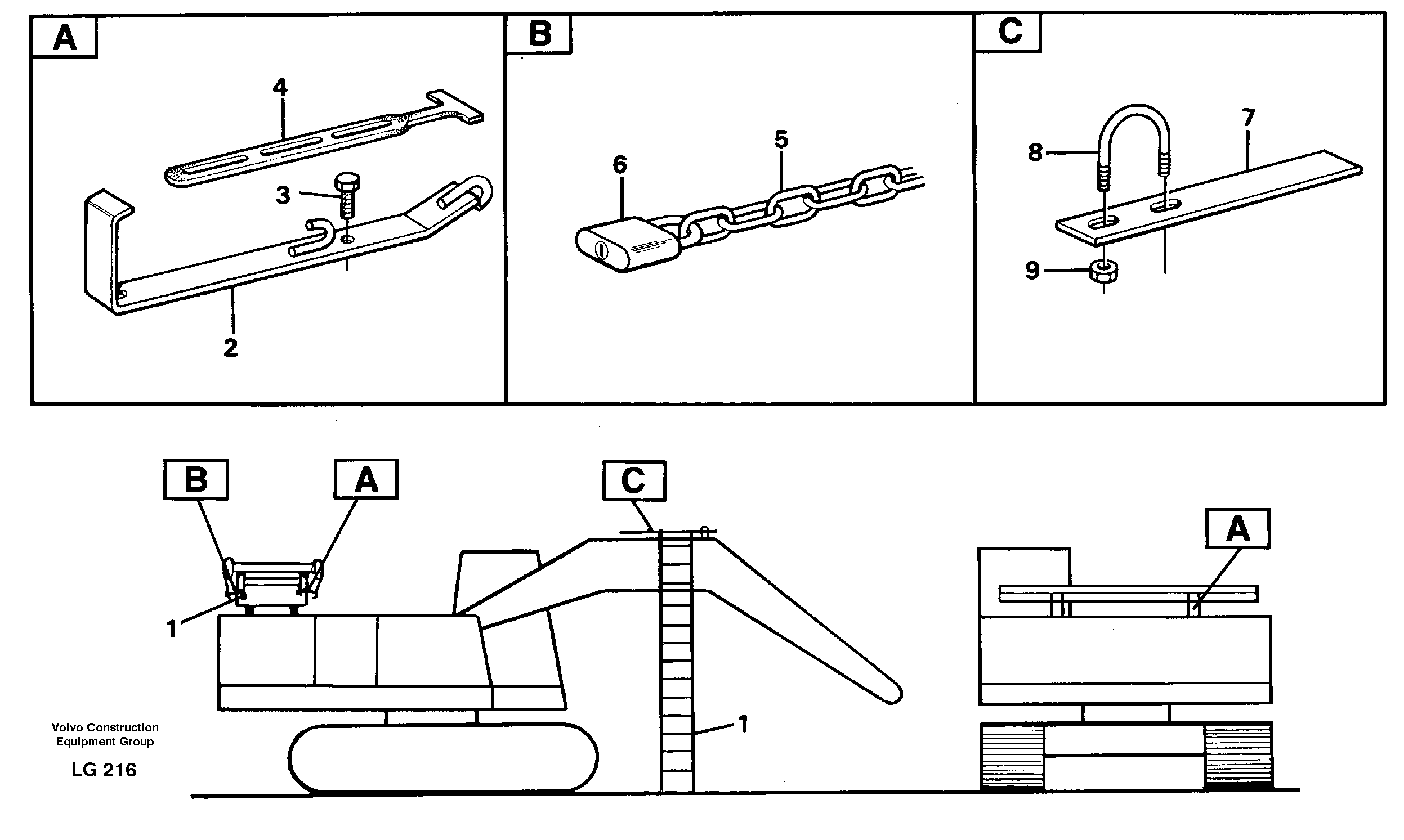 A

4

3

2

B

6

5

C

8

7

9

B

A

C

A

1

1

Volvo Construction Equipment Group

LG 216