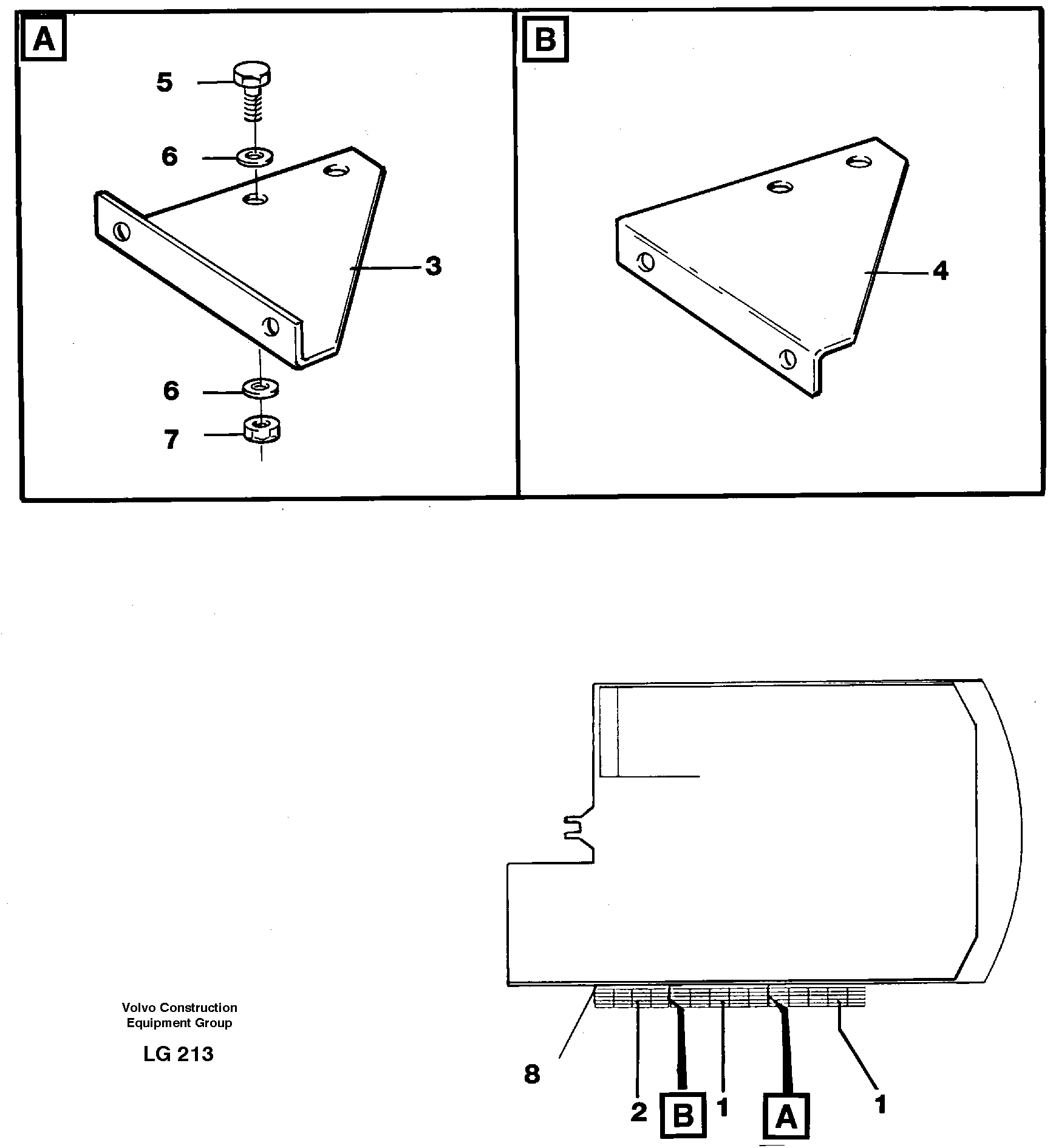 A

5

6

3

6

7

B

4

Volvo Construction Equipment Group

LG 213

8

2

B

1

A

1