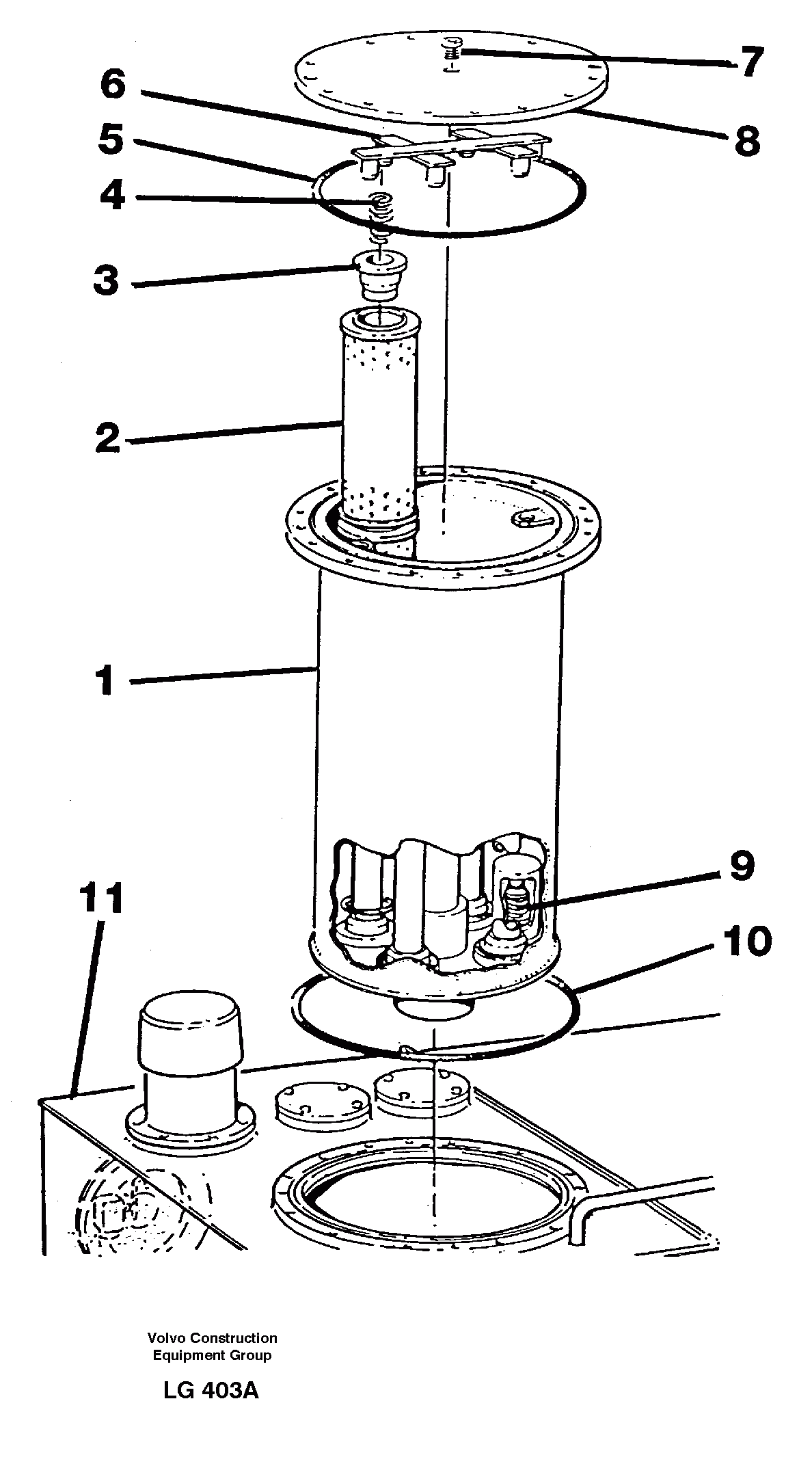 7
6
8
5
4
3
2
1
9
11
10
Volvo Construction
Equipment Group
LG 403A