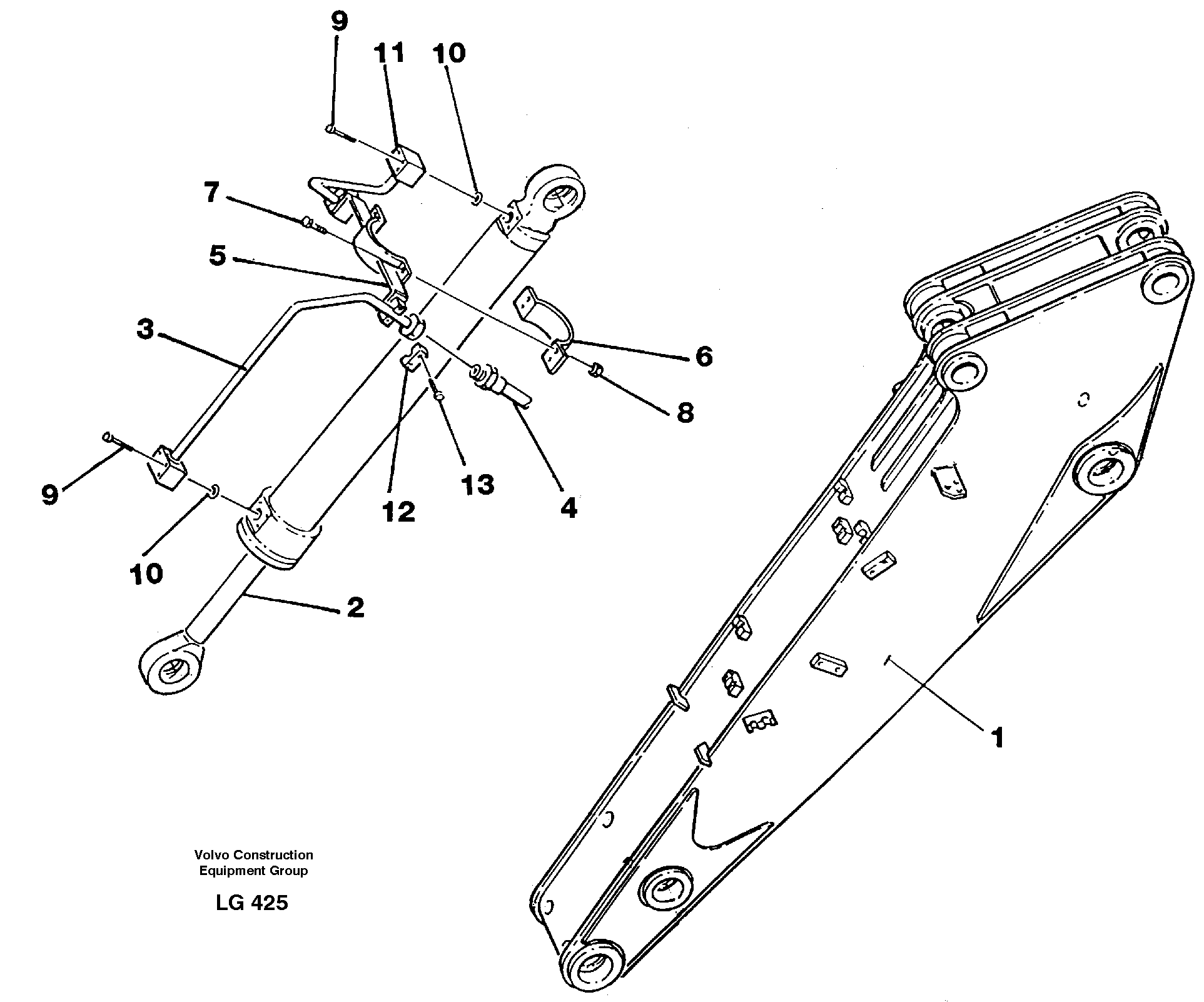 9
11
10
7
5
3
6
8
9
12
13
4
10
2
1

Volvo Construction
Equipment Group

LG 425