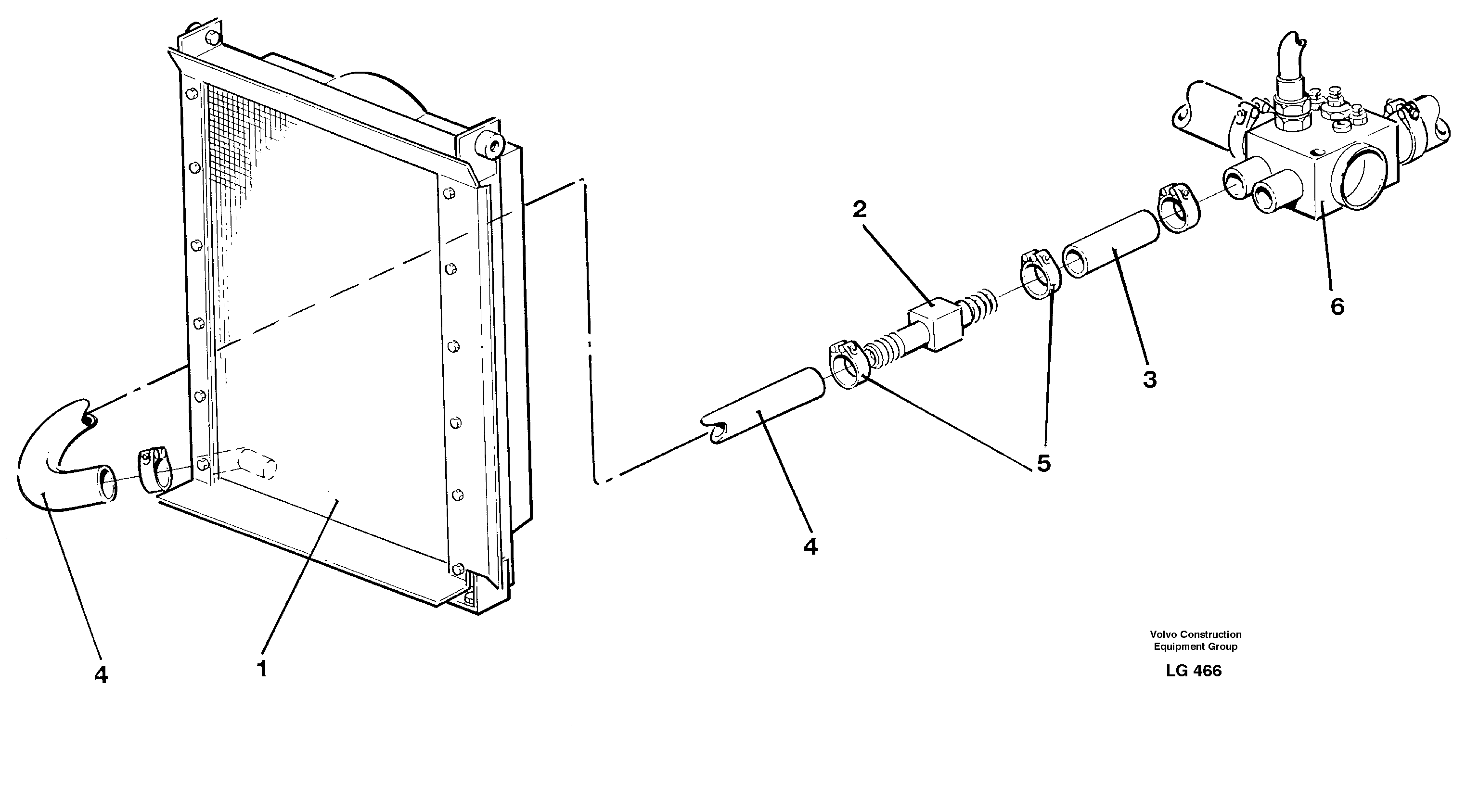 2

6

3

5

4

4

1

Volvo Construction
Equipment Group

LG 466